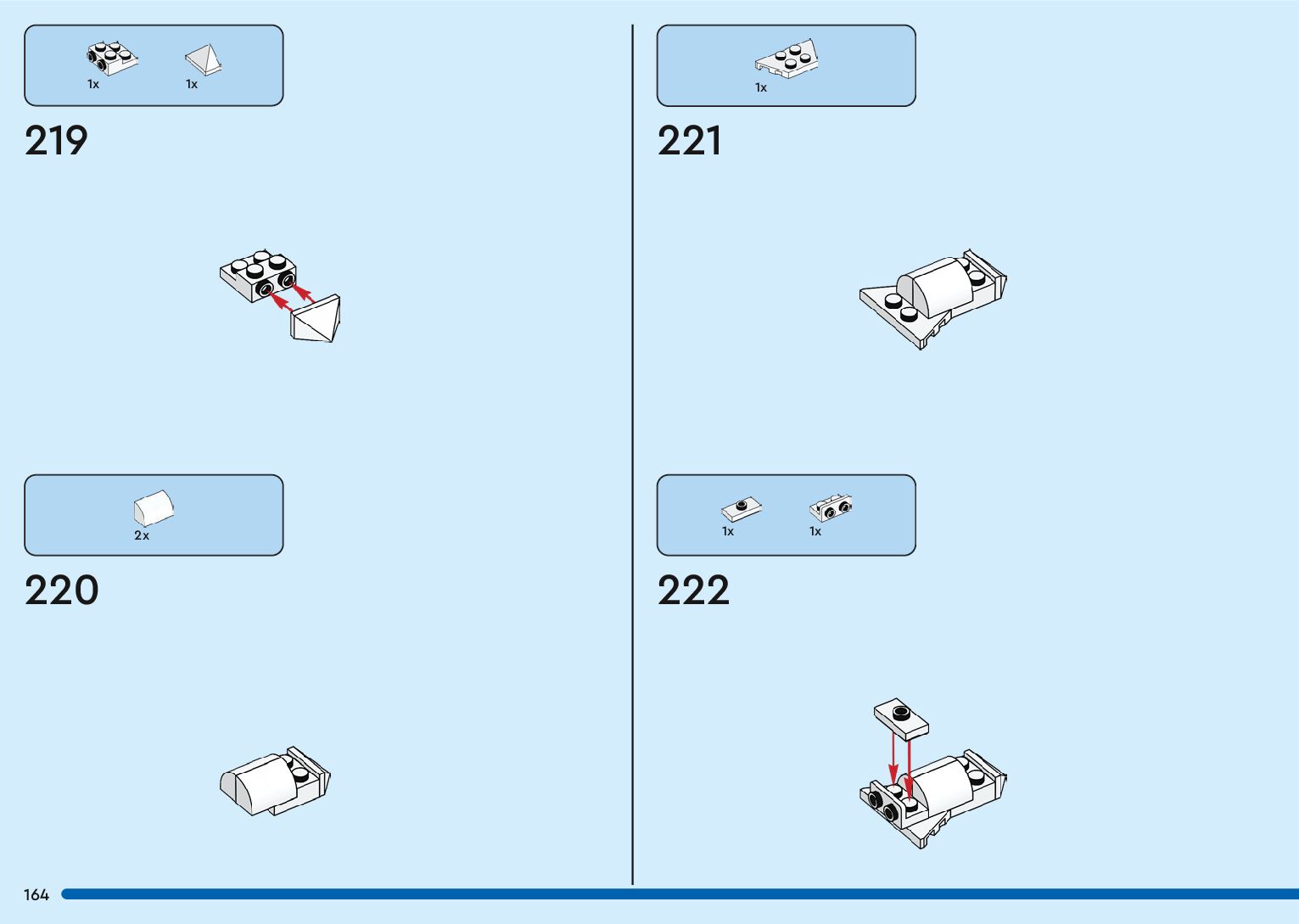 1x 1x

219

2x

220

1x

221

1x 1x

222

164