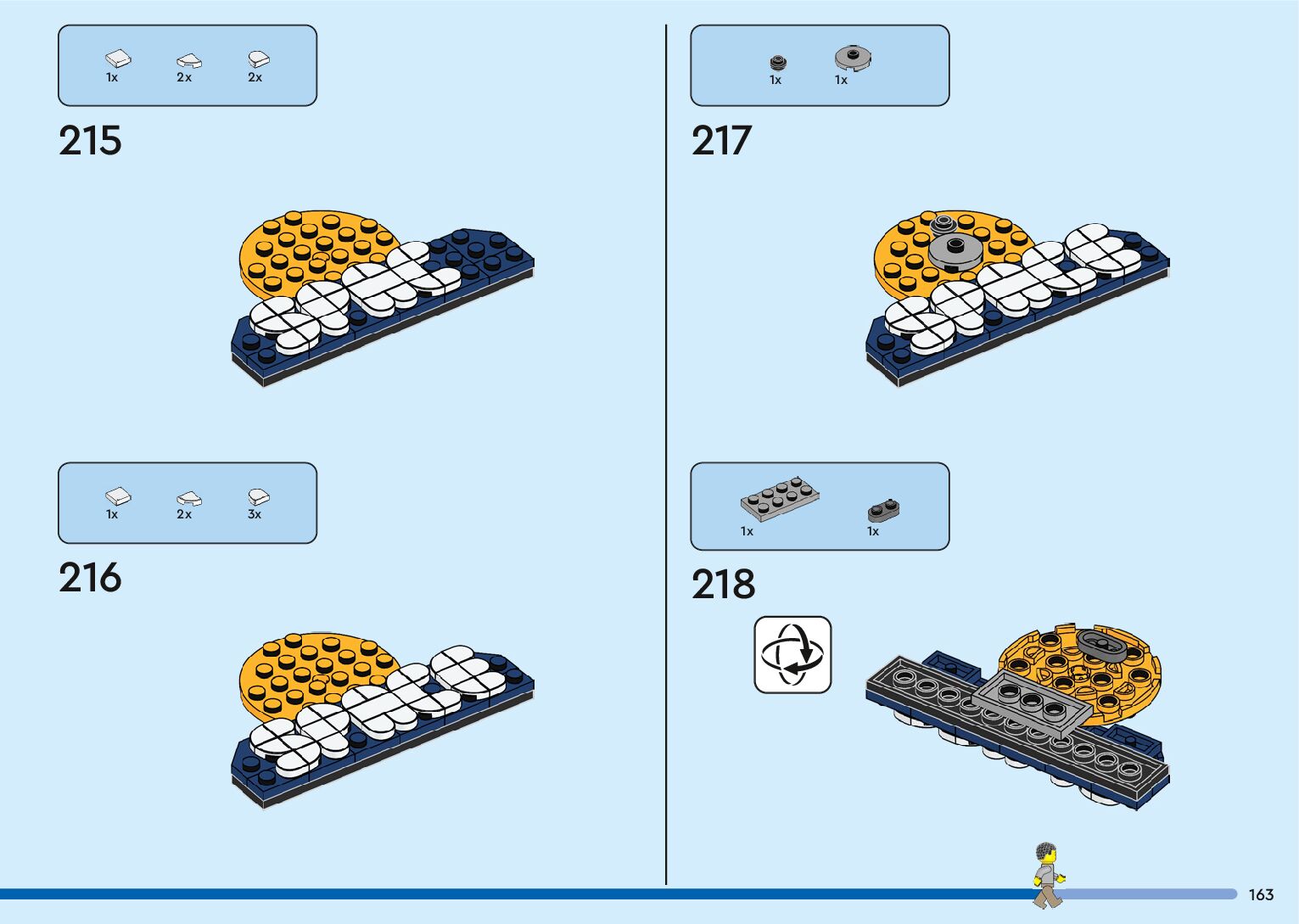 1x 2x 2x

215

1x 2x 3x

216

1x 1x

217

1x 1x

218

163