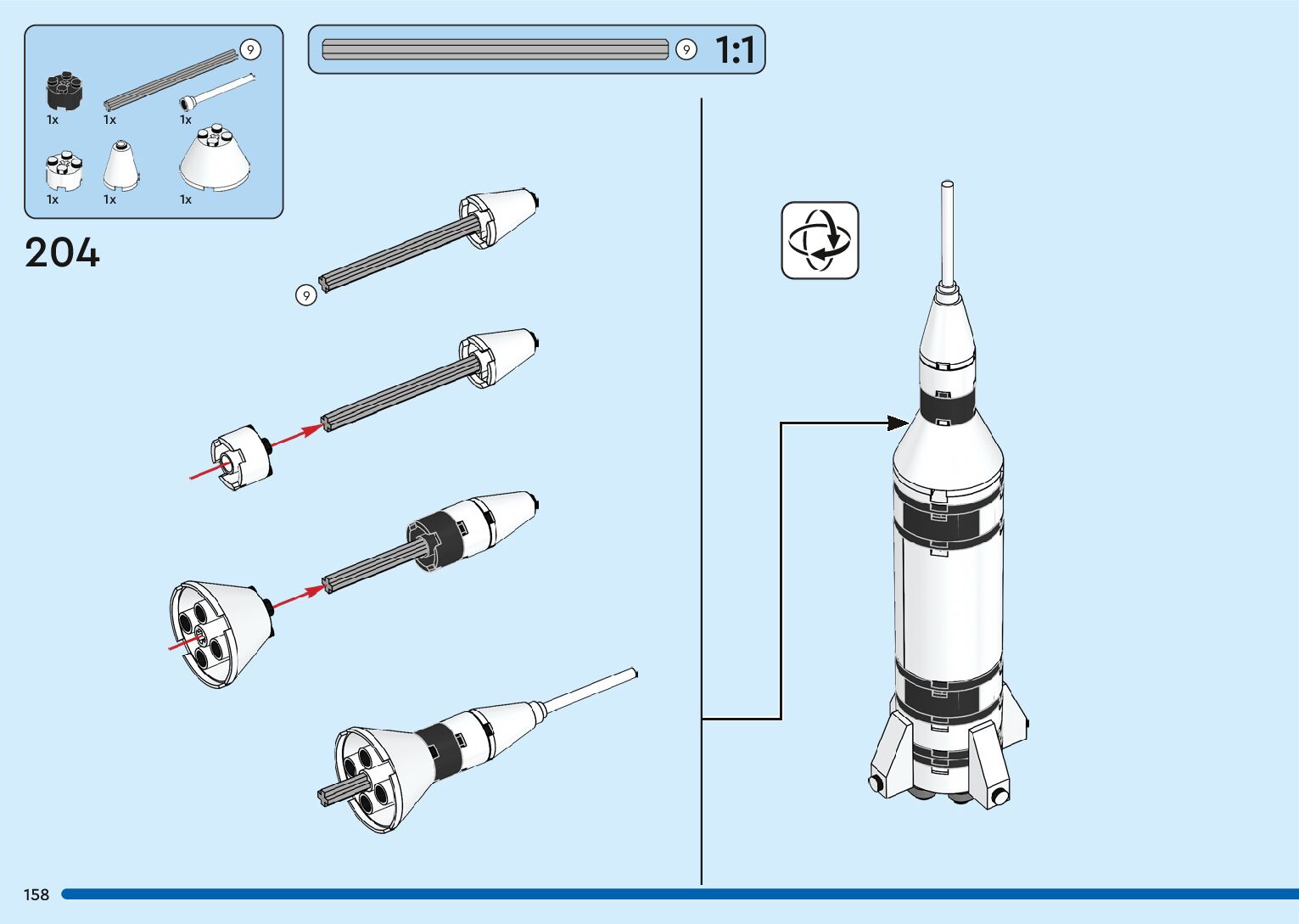 9
1x 1x 1x
1x 1x 1x

9 1:1

204

9

158