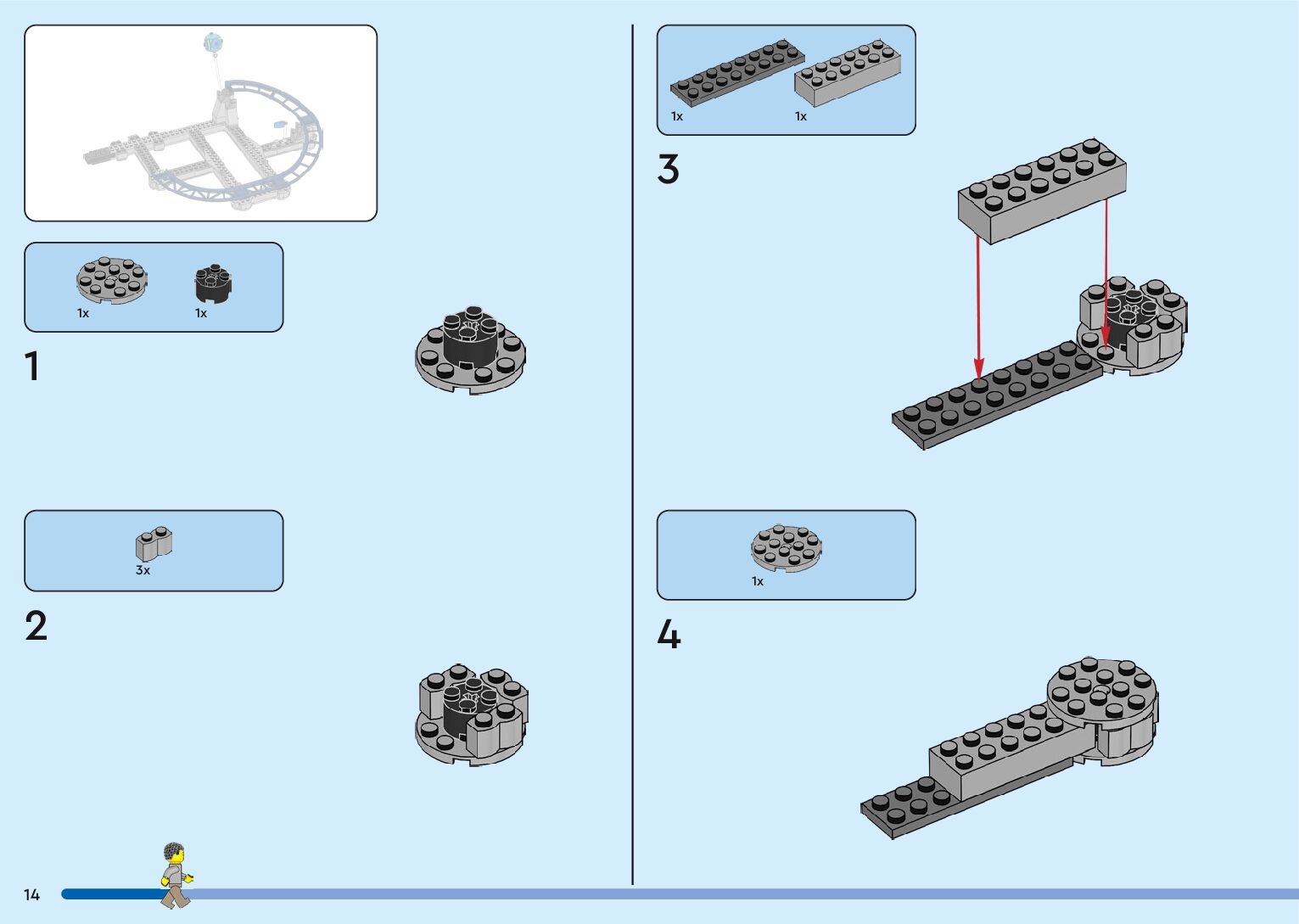 1x 1x

1

3x

2

1x 1x

3

1x

4

14