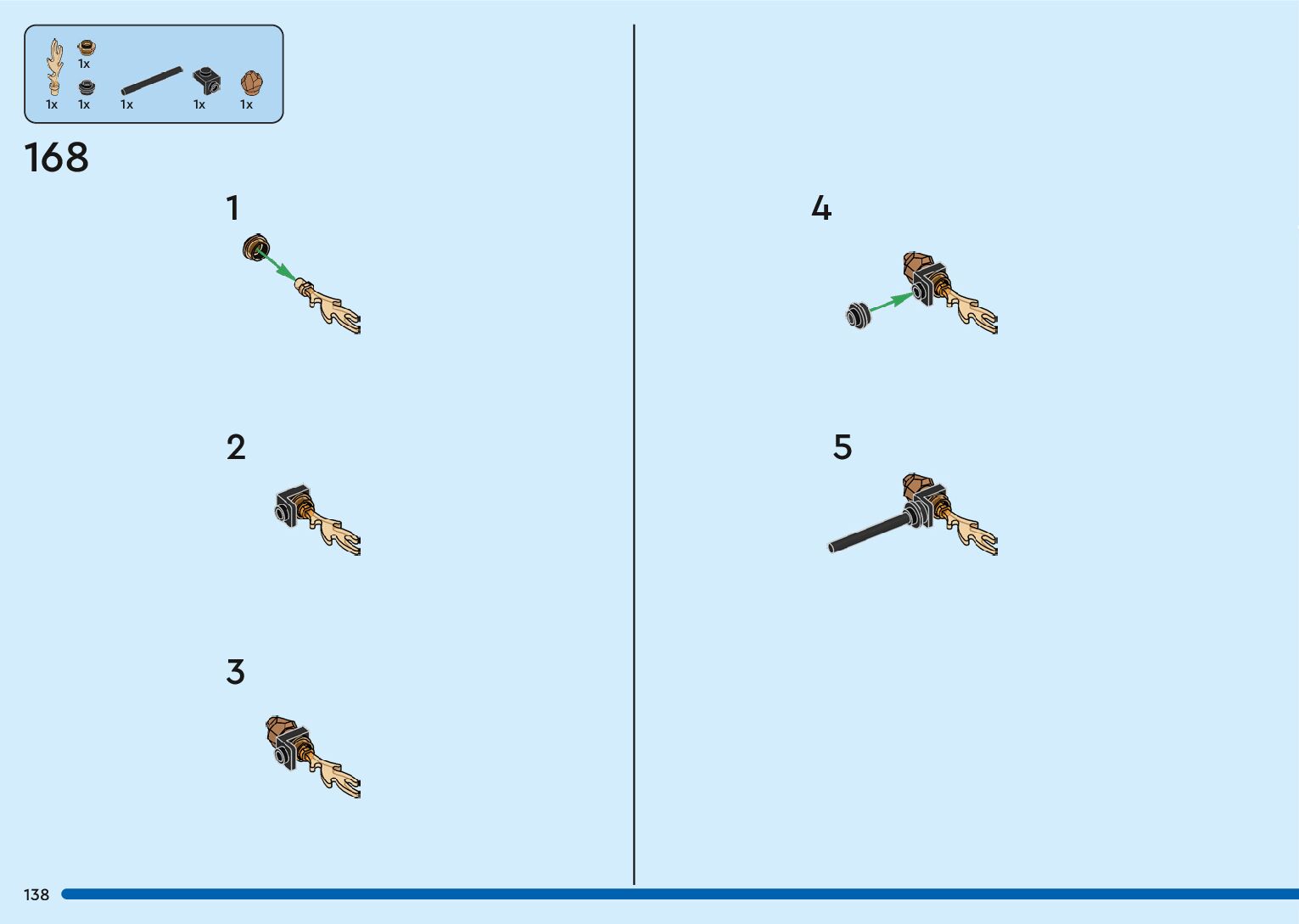 1x
1x
1x
1x
1x
1x

168

1

2

3

4

5

138