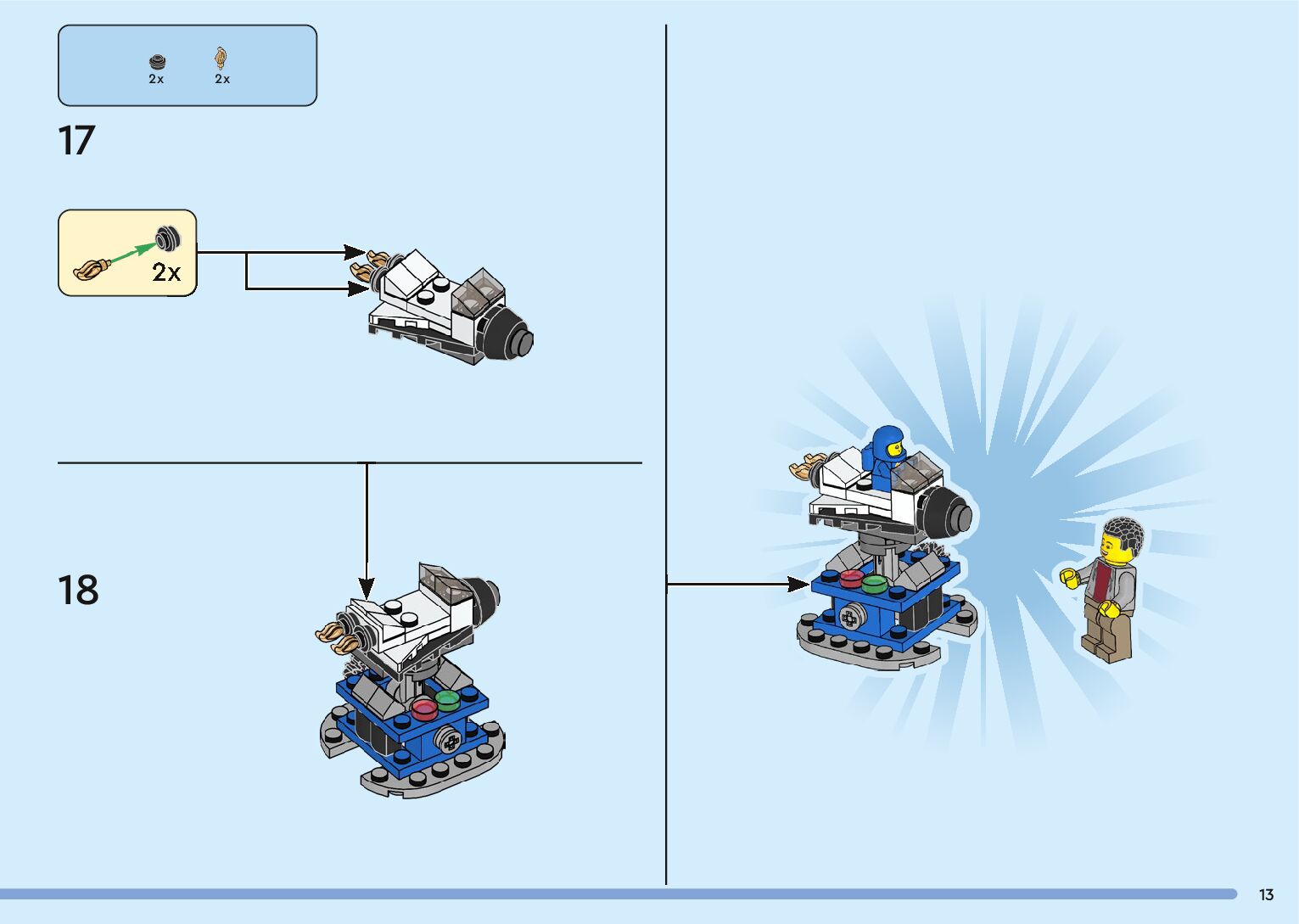 2x 2x

17

2x

18

13