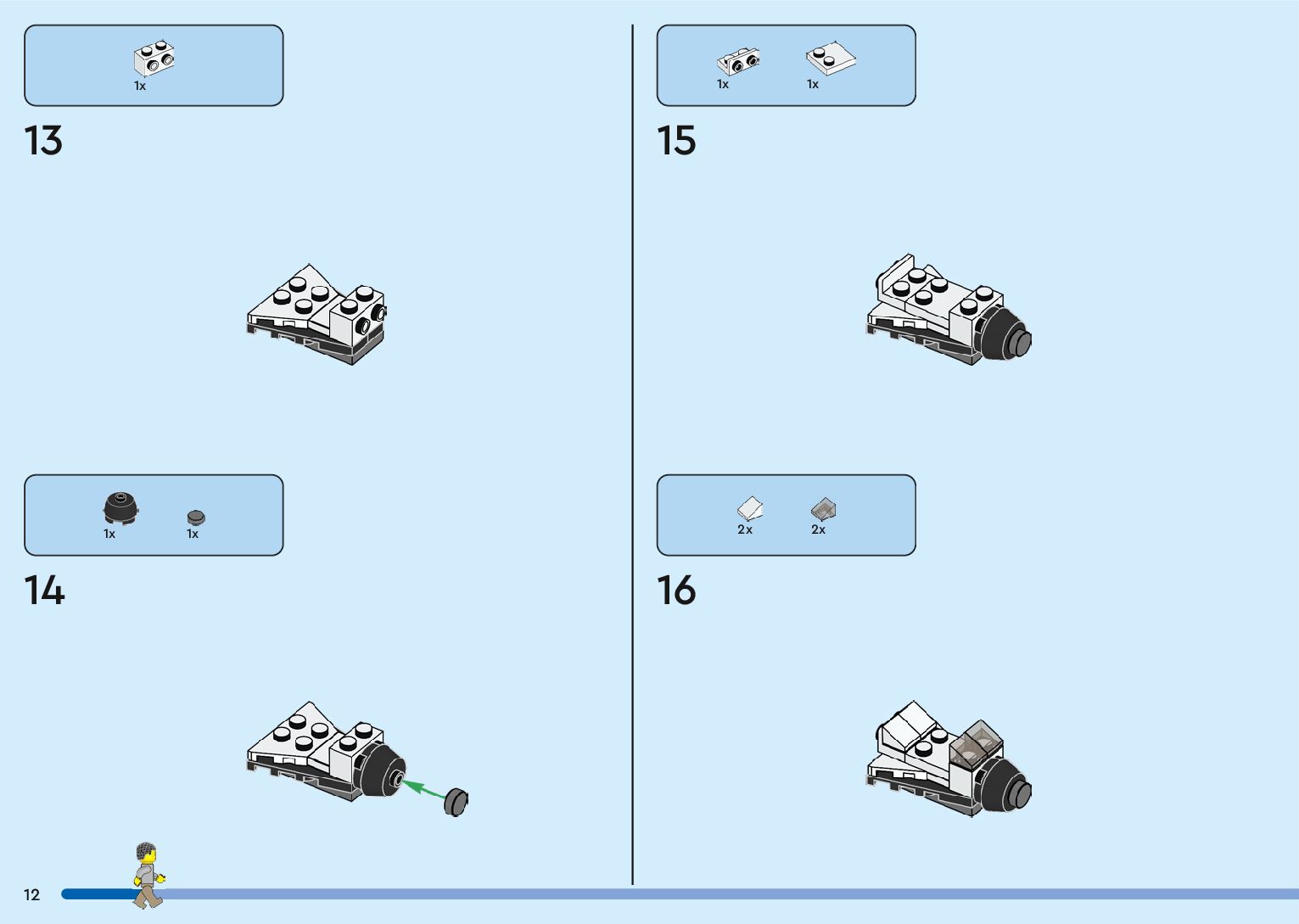 1x

13

1x 1x

14

1x 1x

15

2x 2x

16

12