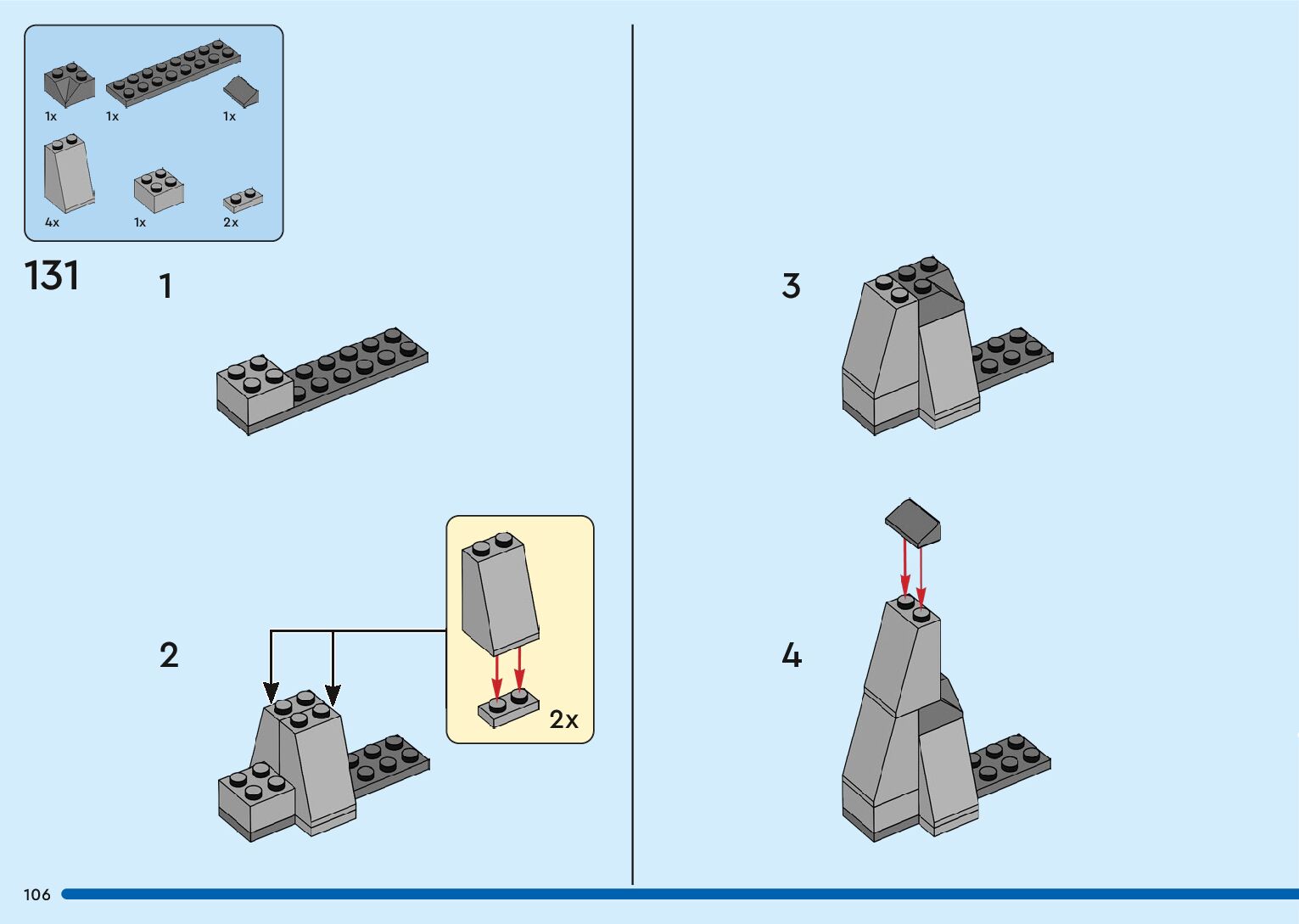 1x
1x
1x
4x
1x
2x

131

1

2

2x

3

4

106