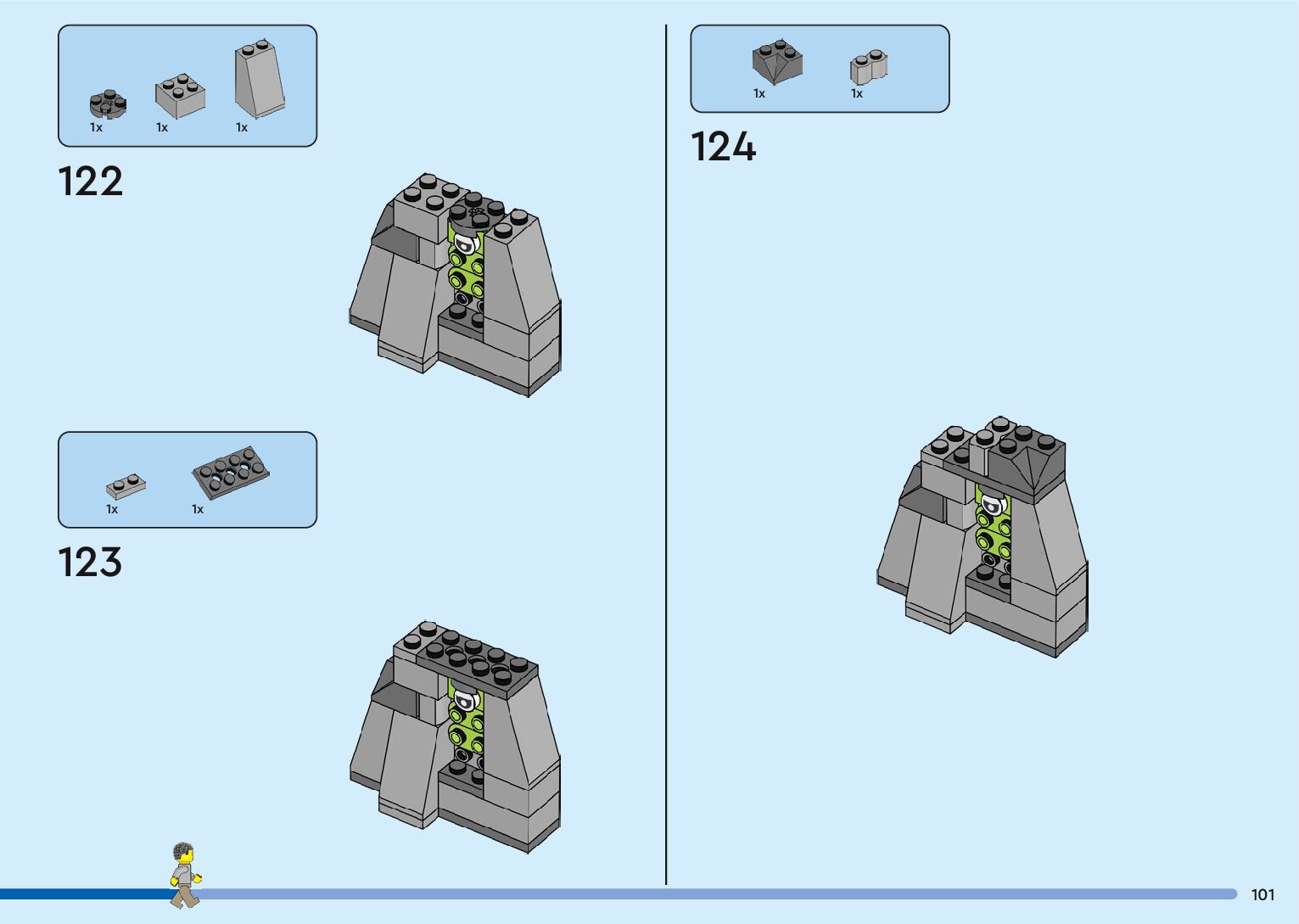 1x 1x 1x

122

1x 1x

123

1x 1x

124

101