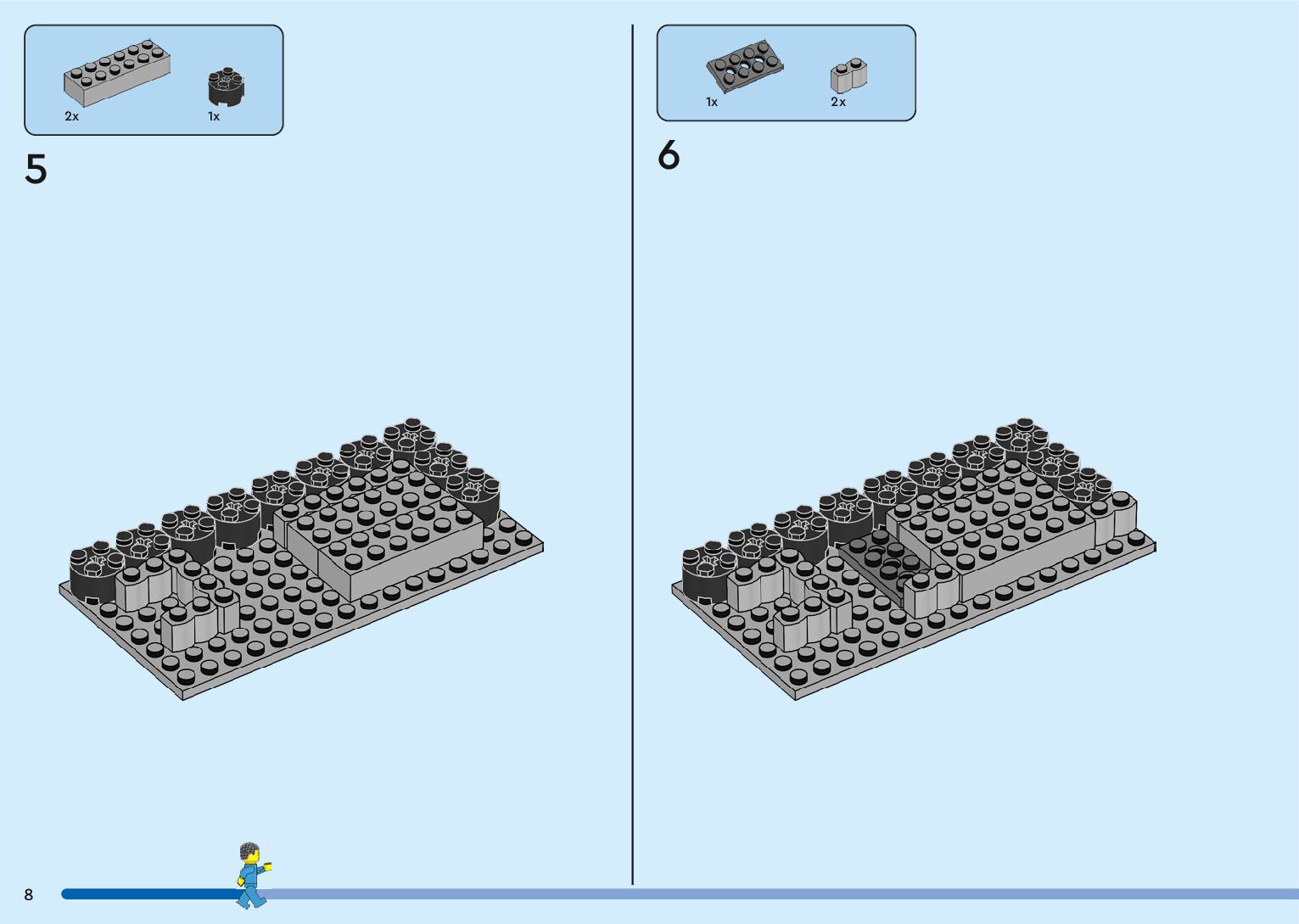 2x
1x

5

1x
2x

6

8