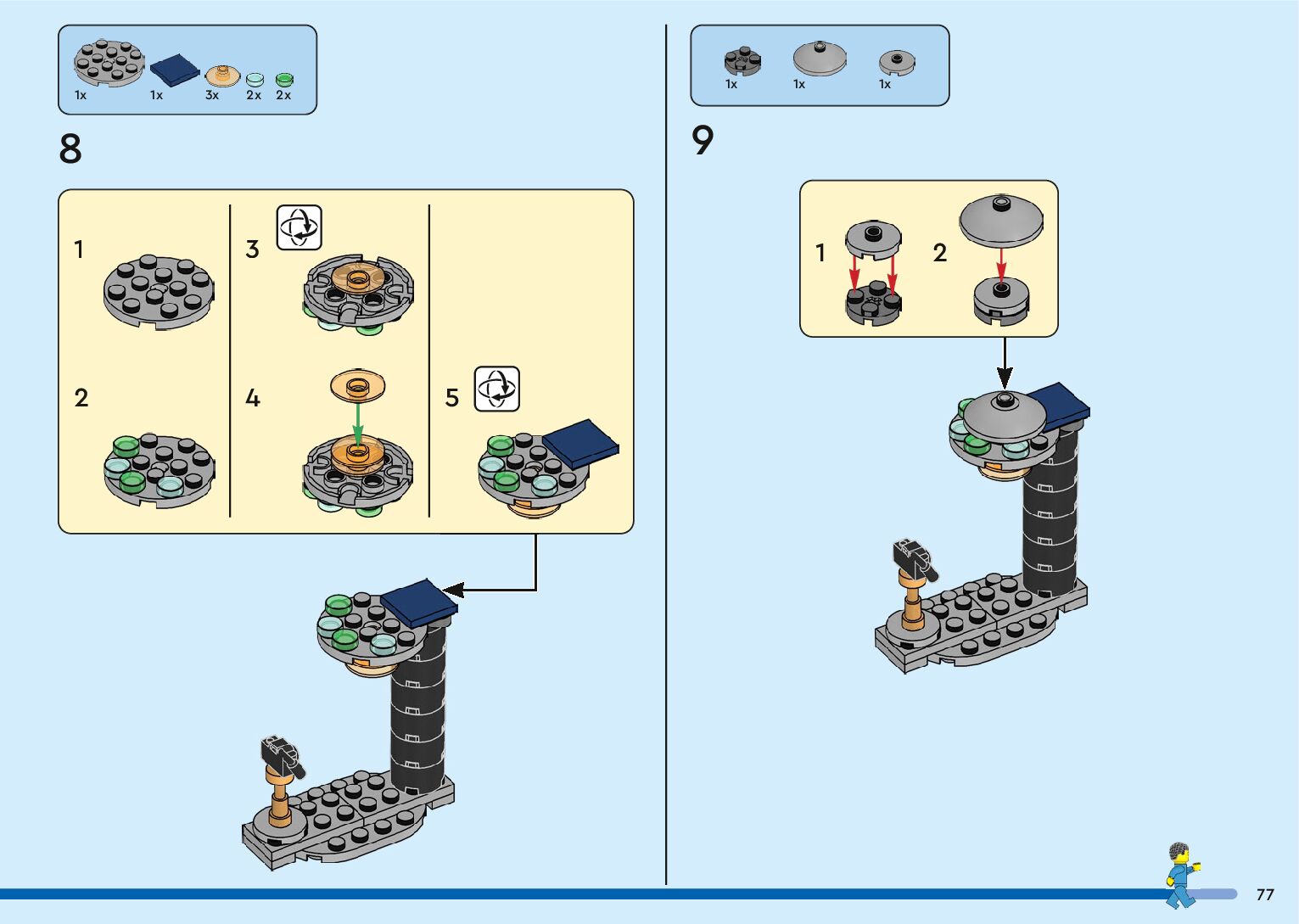 1x 1x 3x 2x 2x

8

1

2

3

4

5

1x 1x 1x

9

1

2

77