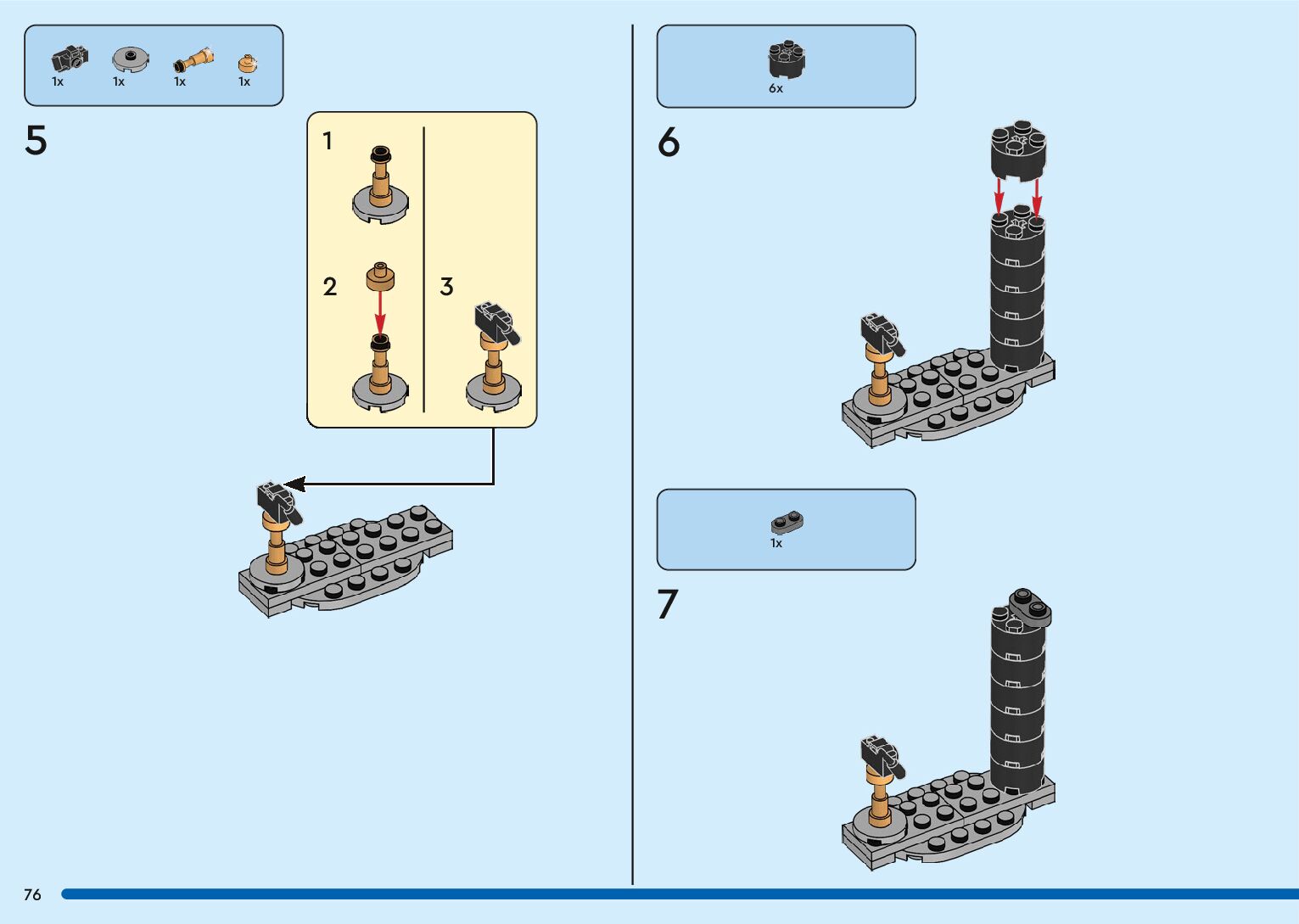 1x 1x 1x 1x

5

1

2

3

6x

6

1x

7

76