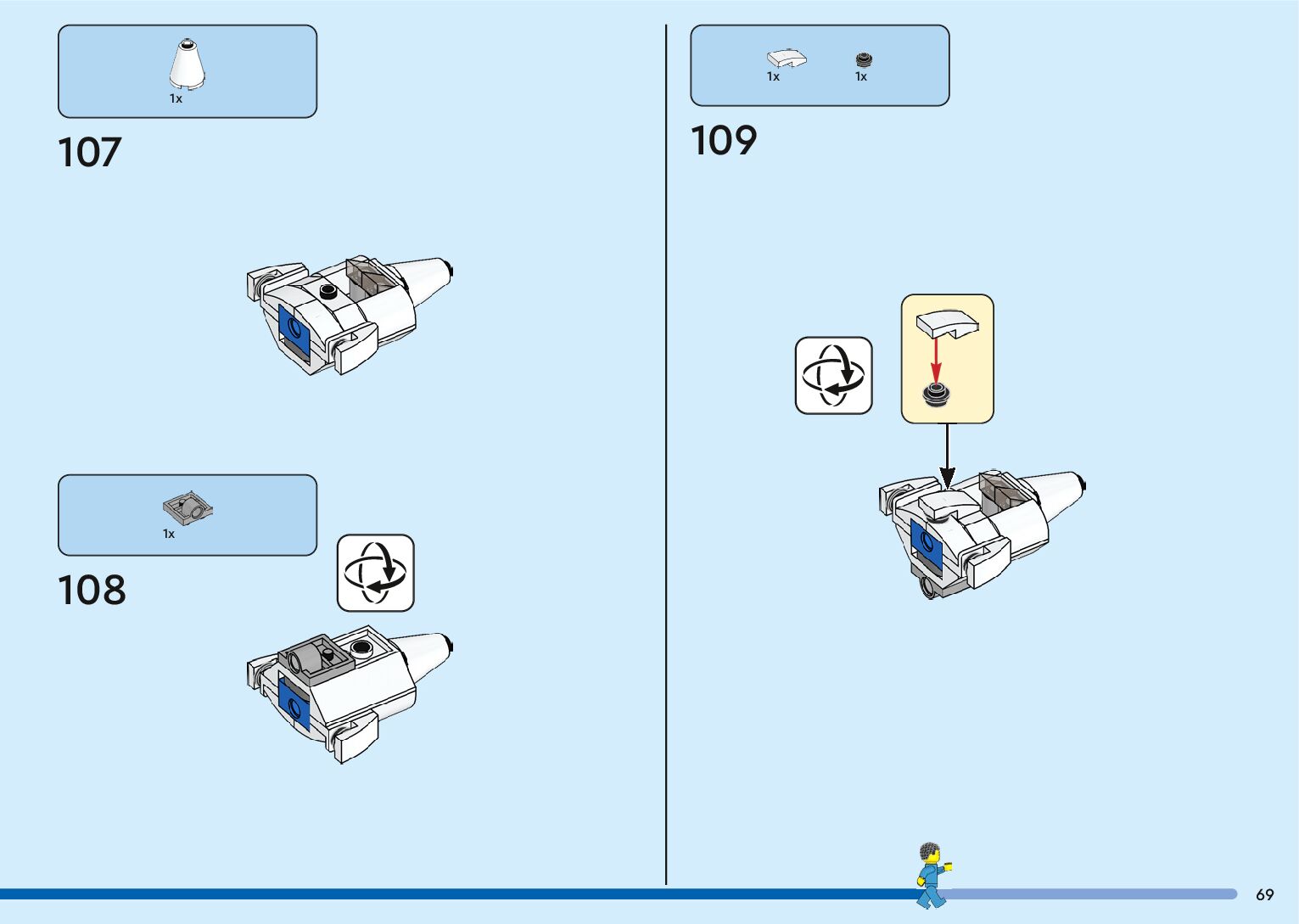 1x

107

1x

108

1x 1x

109

69