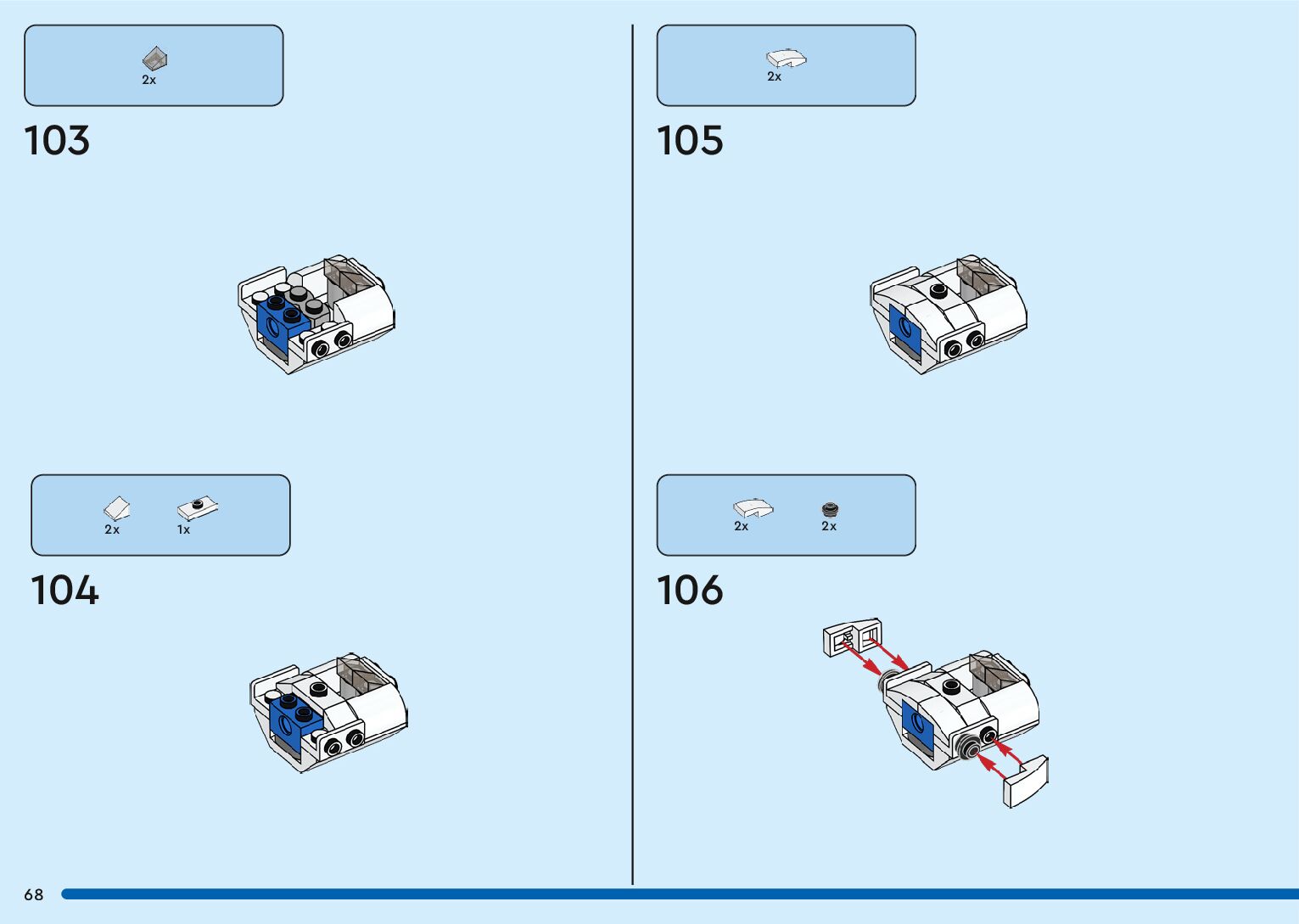 2x

103

2x 1x

104

2x

105

2x 2x

106

68