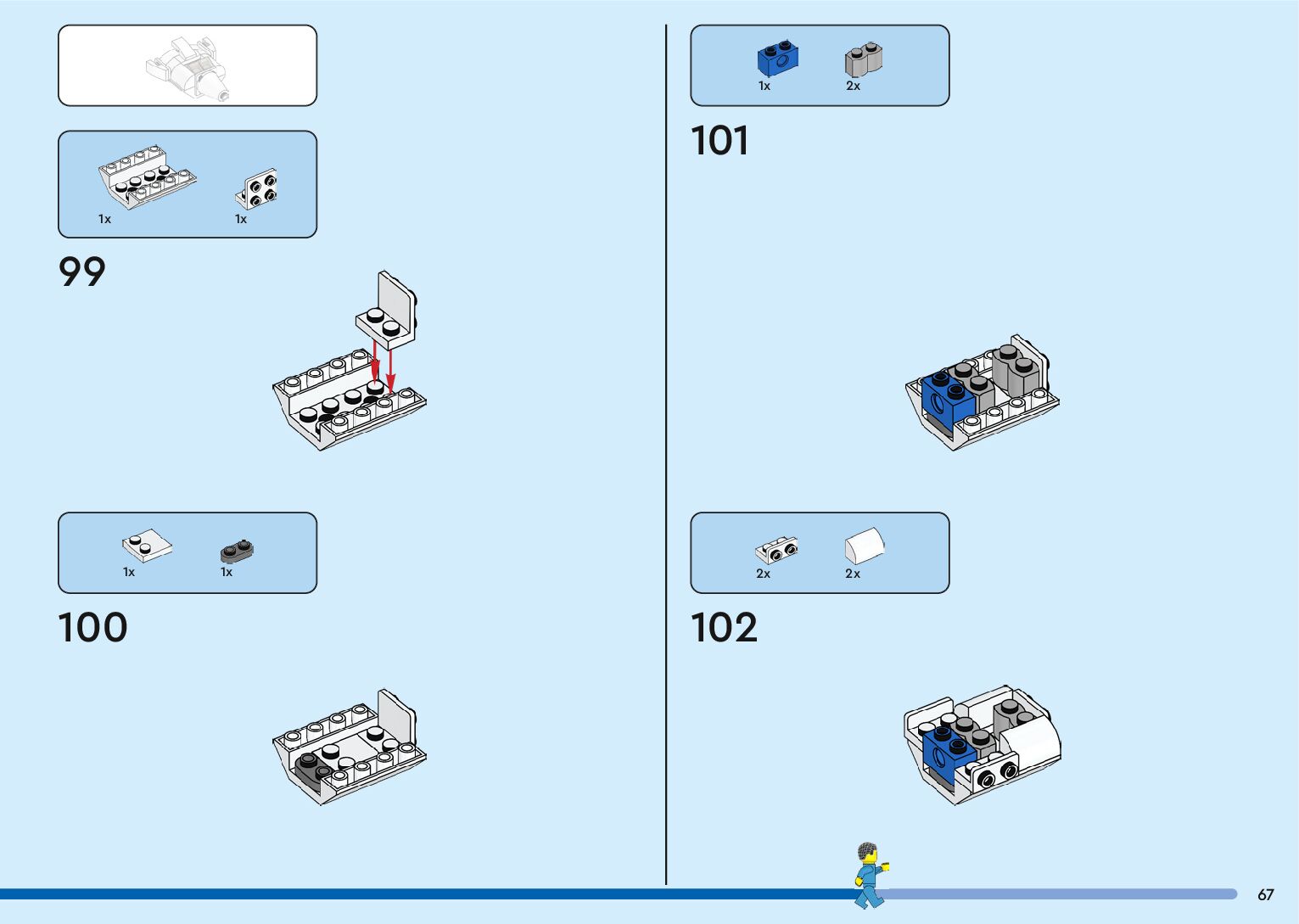 1x 1x

99

1x 1x

100

1x 2x

101

2x 2x

102

67