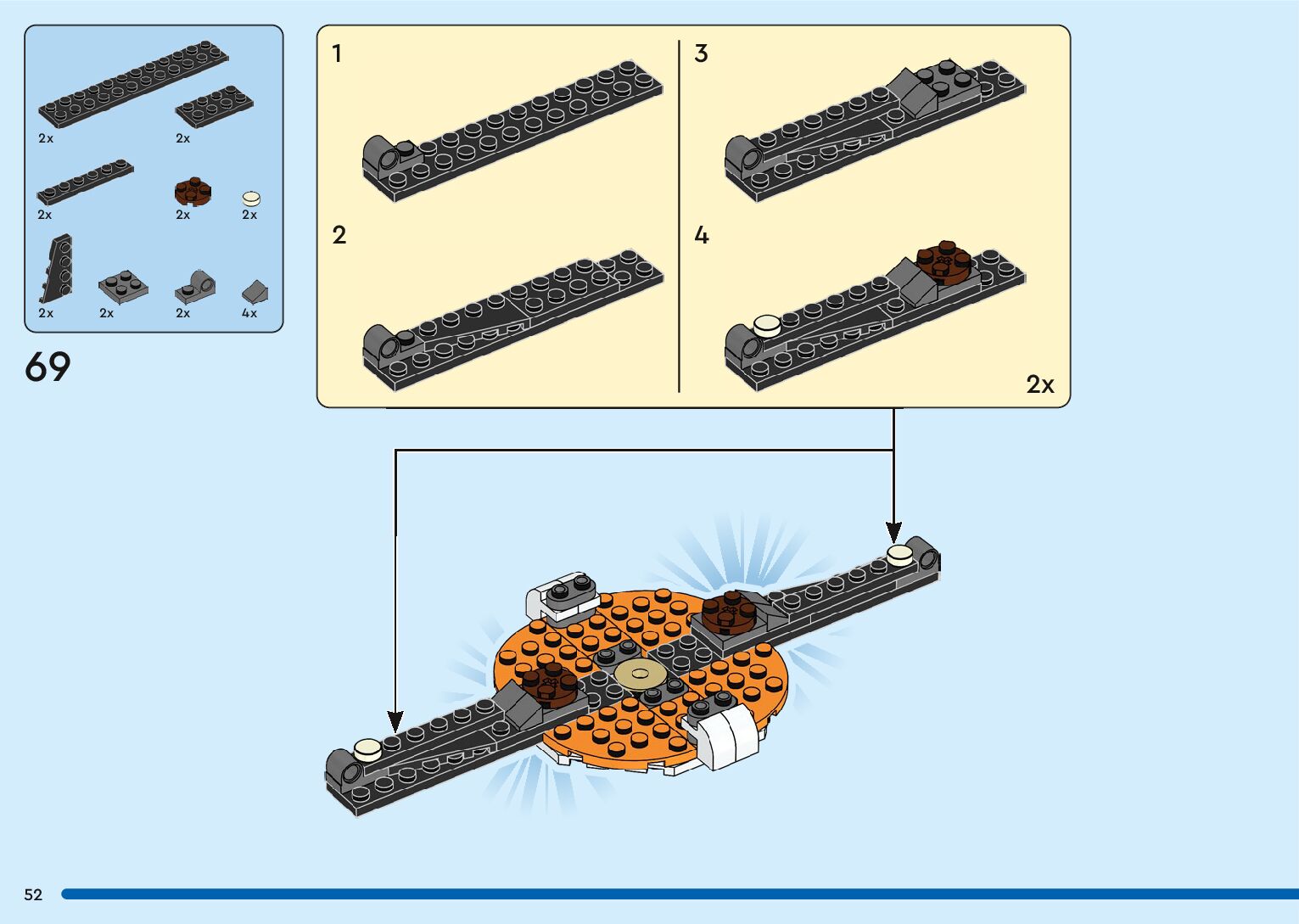 2x
2x
2x
2x
2x
2x
2x
2x
4x

69

1

2

3

4

2x

52