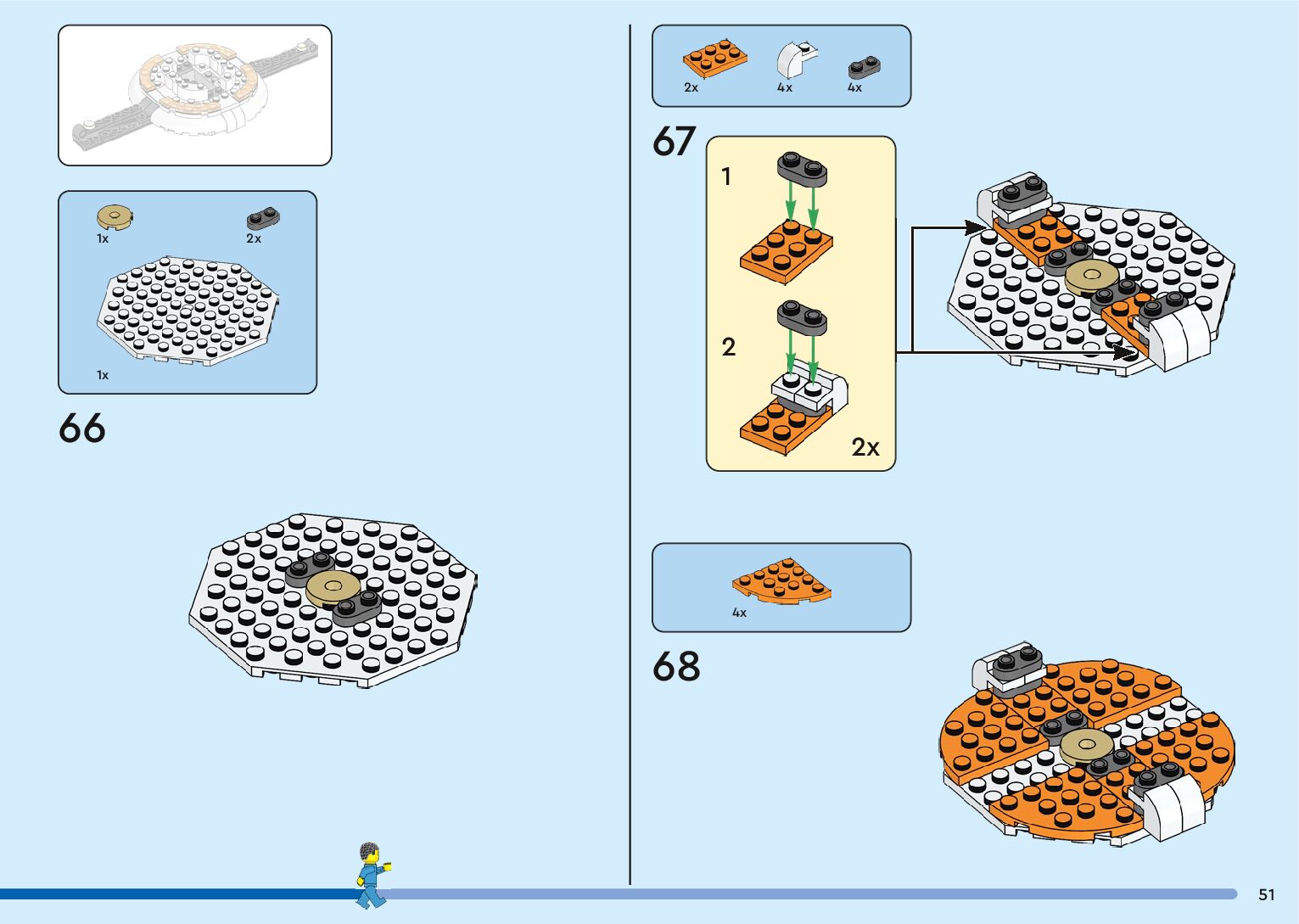 1x

2x

1x

66

2x

4x

4x

67

1

2

2x

4x

68

51