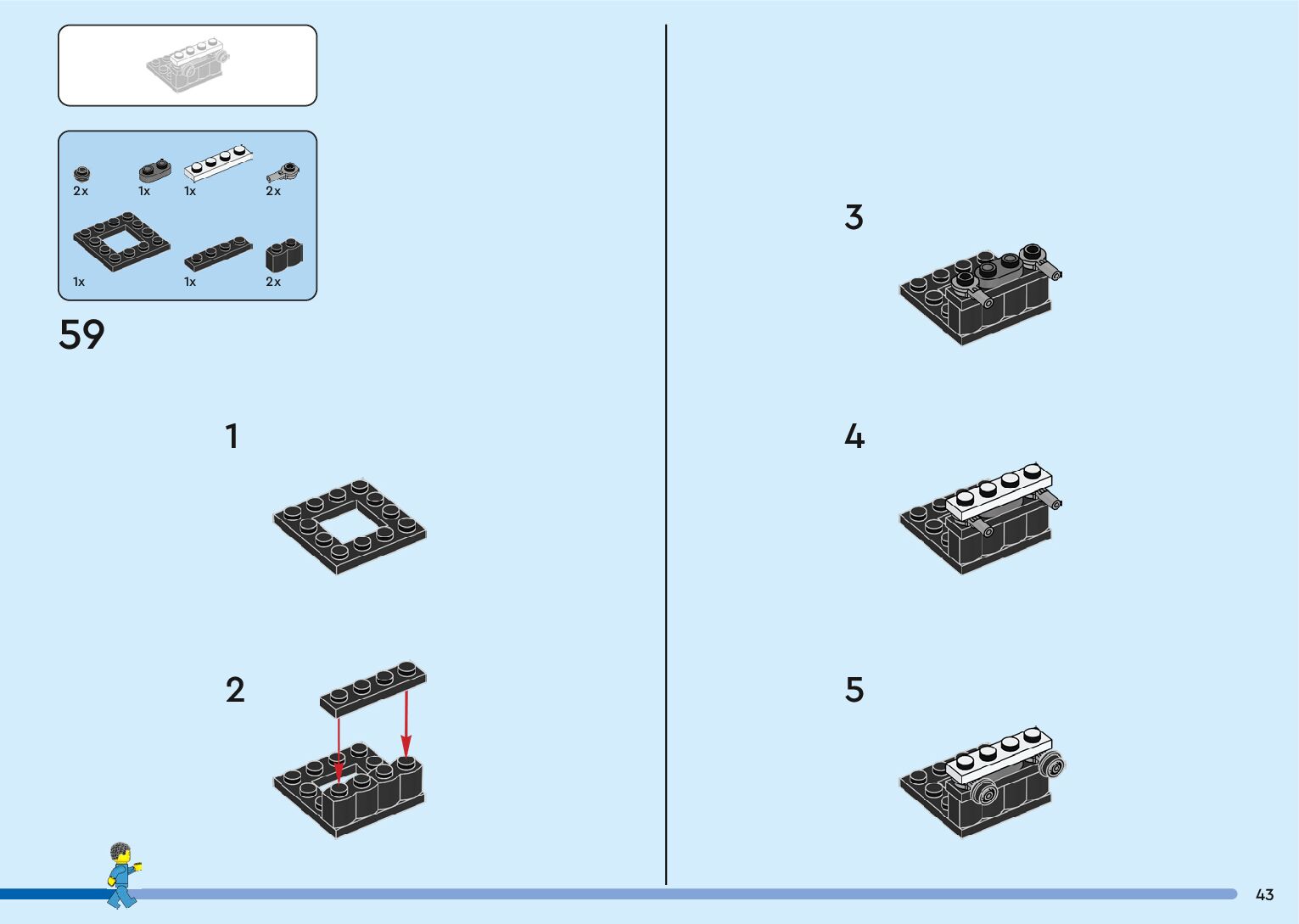 2x 1x 1x 2x

1x 1x 2x

59

1

2

3

4

5

43