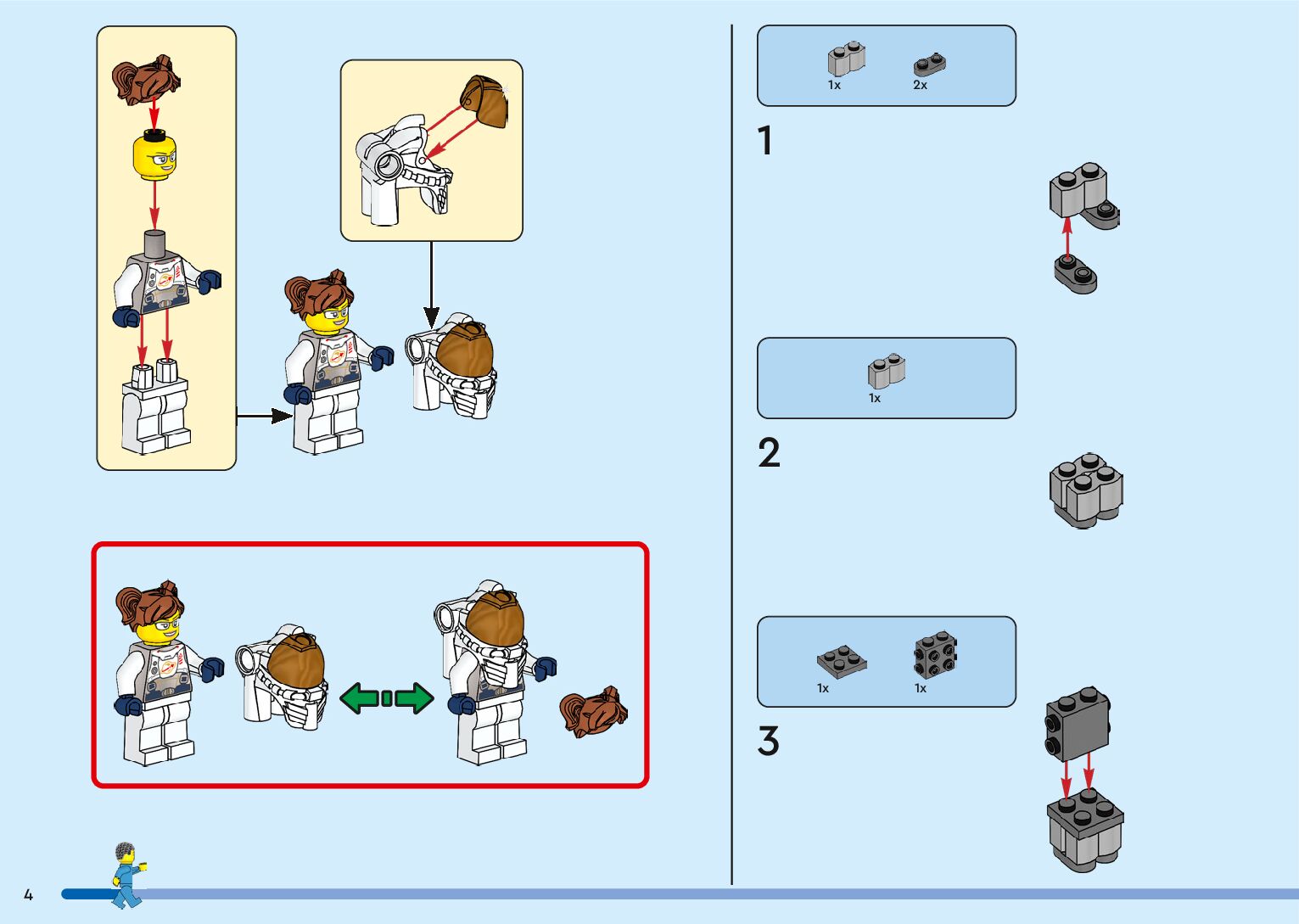 1x
2x

1

1x

2

1x
1x

3

4