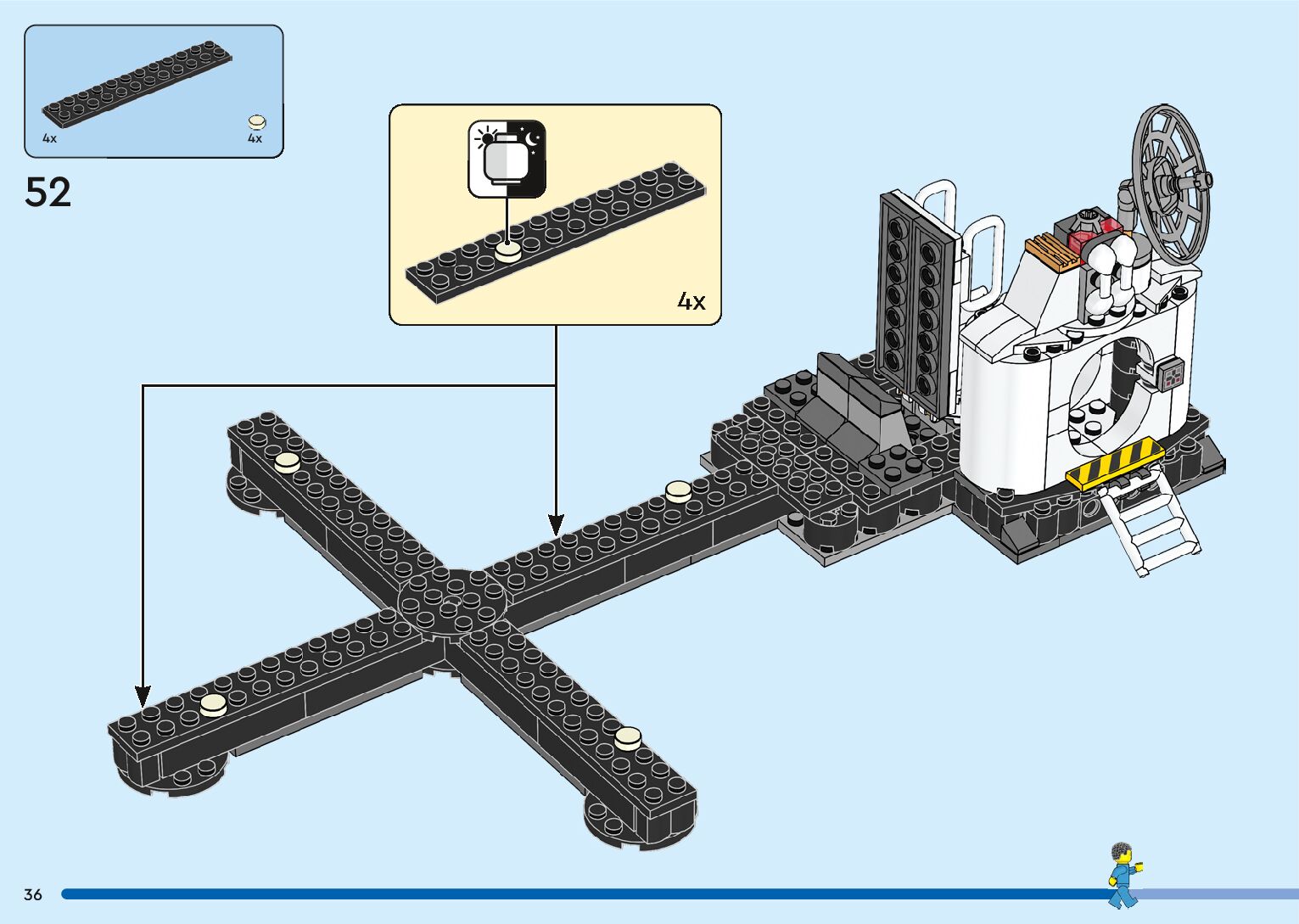 4x
4x

52

4x

36