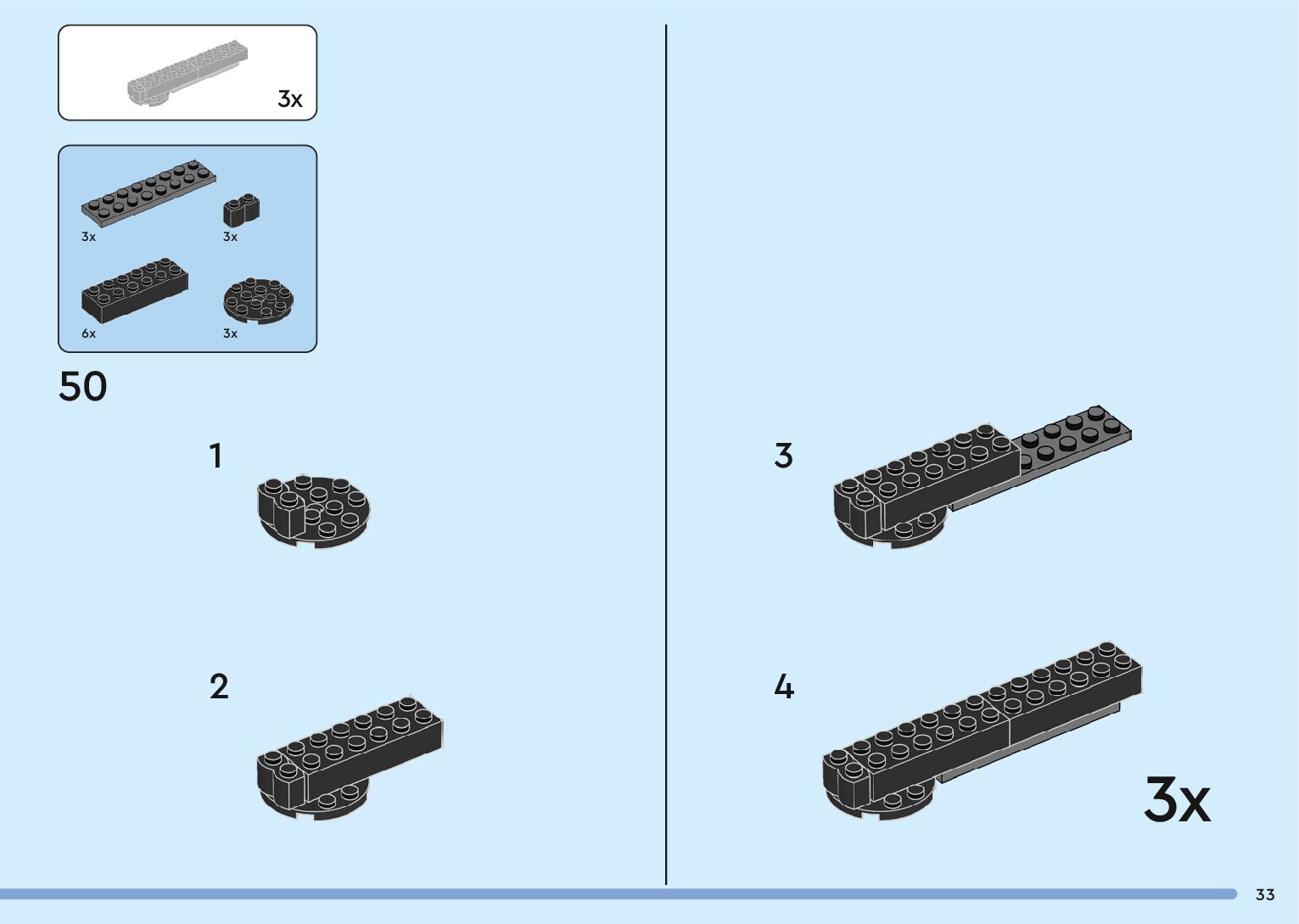 3x

3x
3x
6x
3x

50

1

2

3

4

3x

33