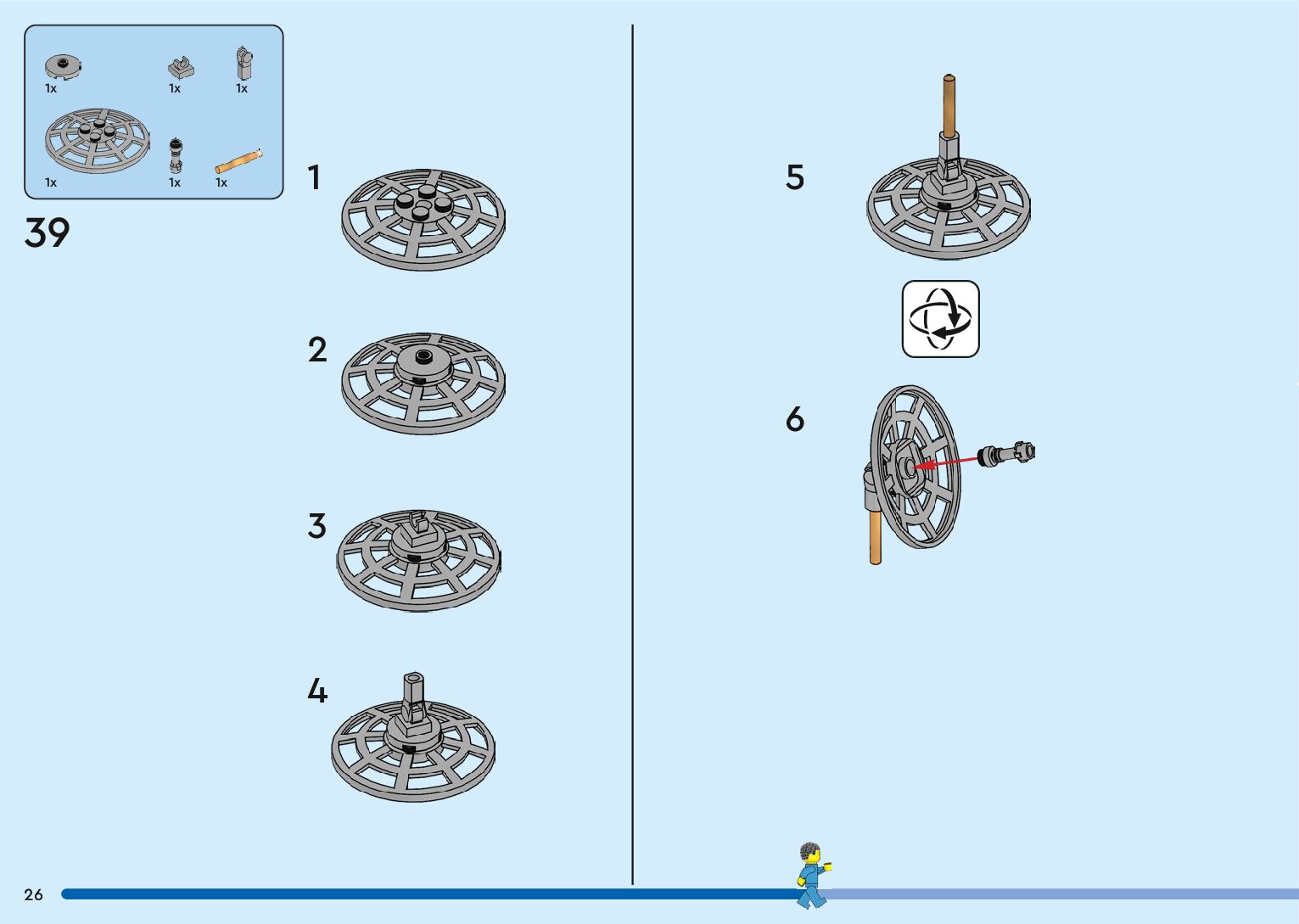 1x
1x
1x
1x
1x
1x

39

1

2

3

4

5

6

26