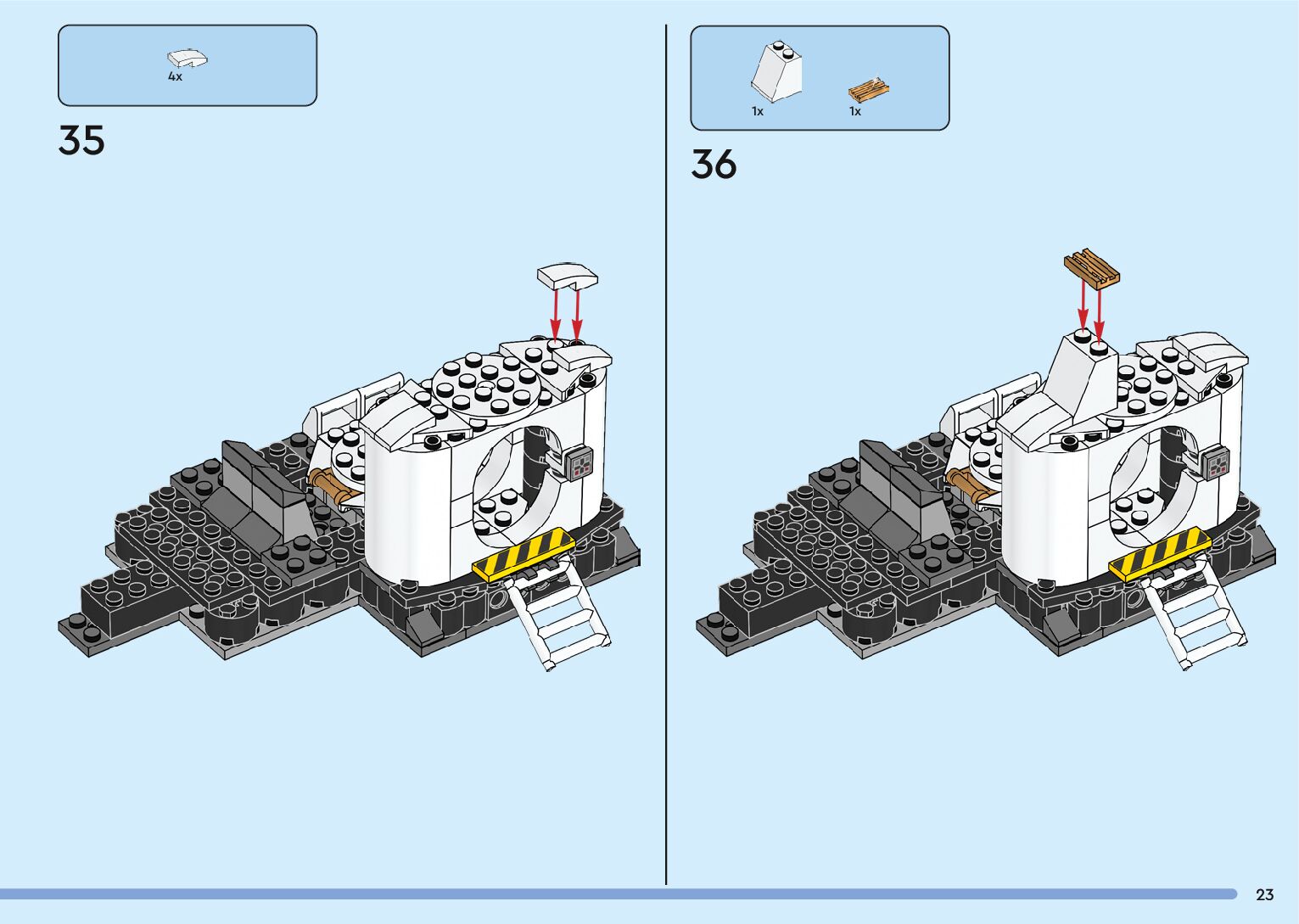 4x

35

1x

1x

36

23