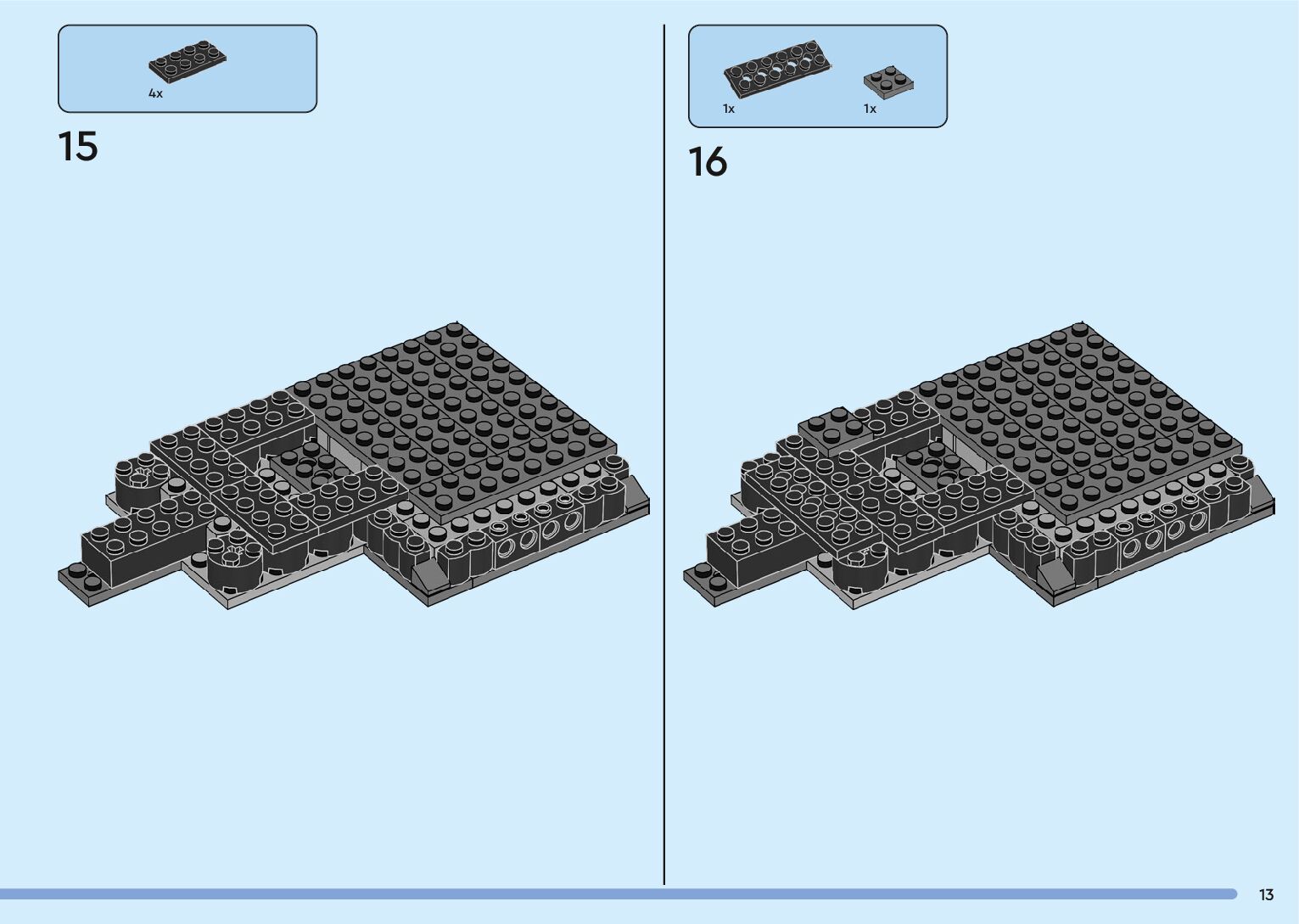 4x

15

1x

1x

16

13