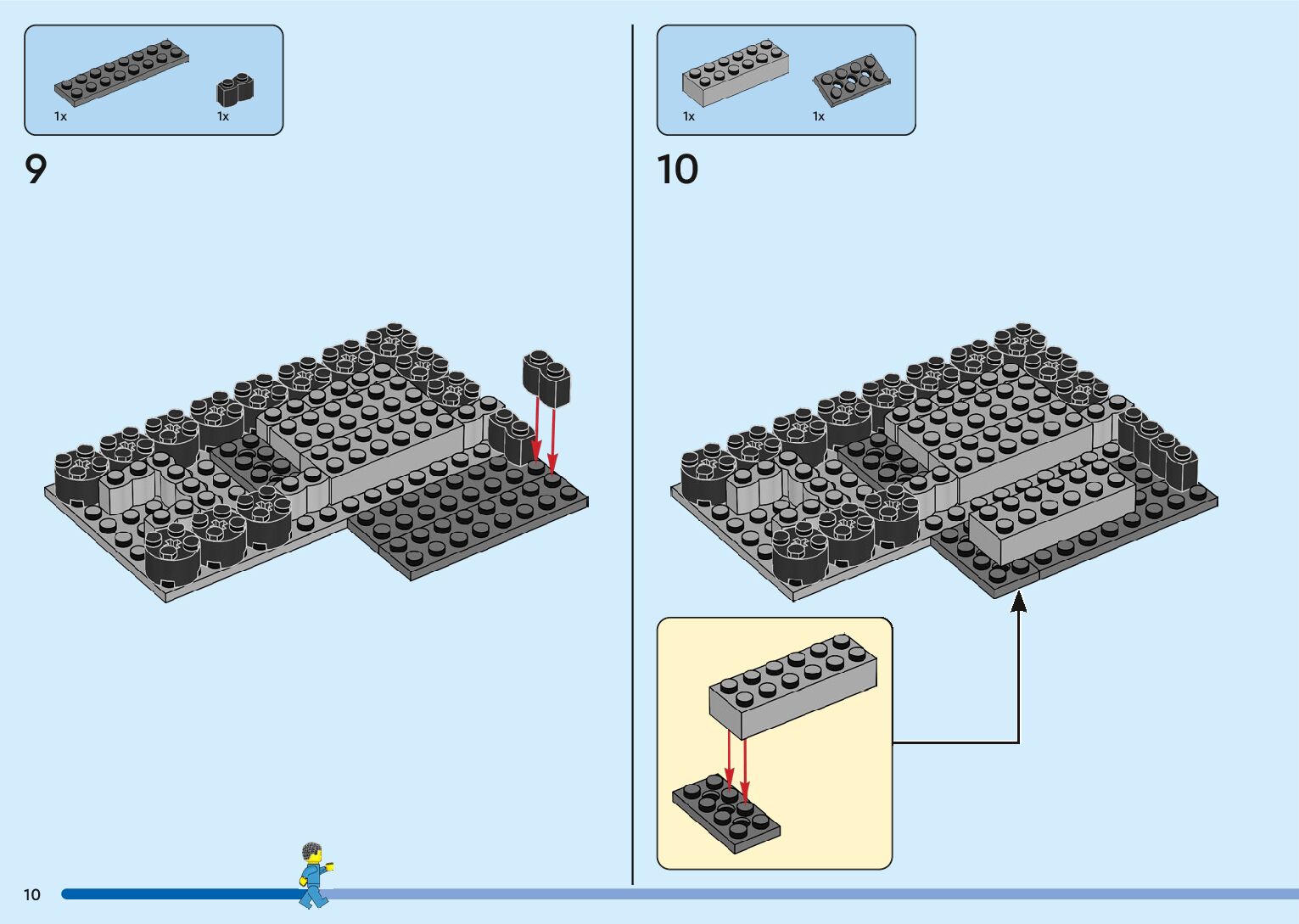 1x
1x

9

1x
1x

10

10