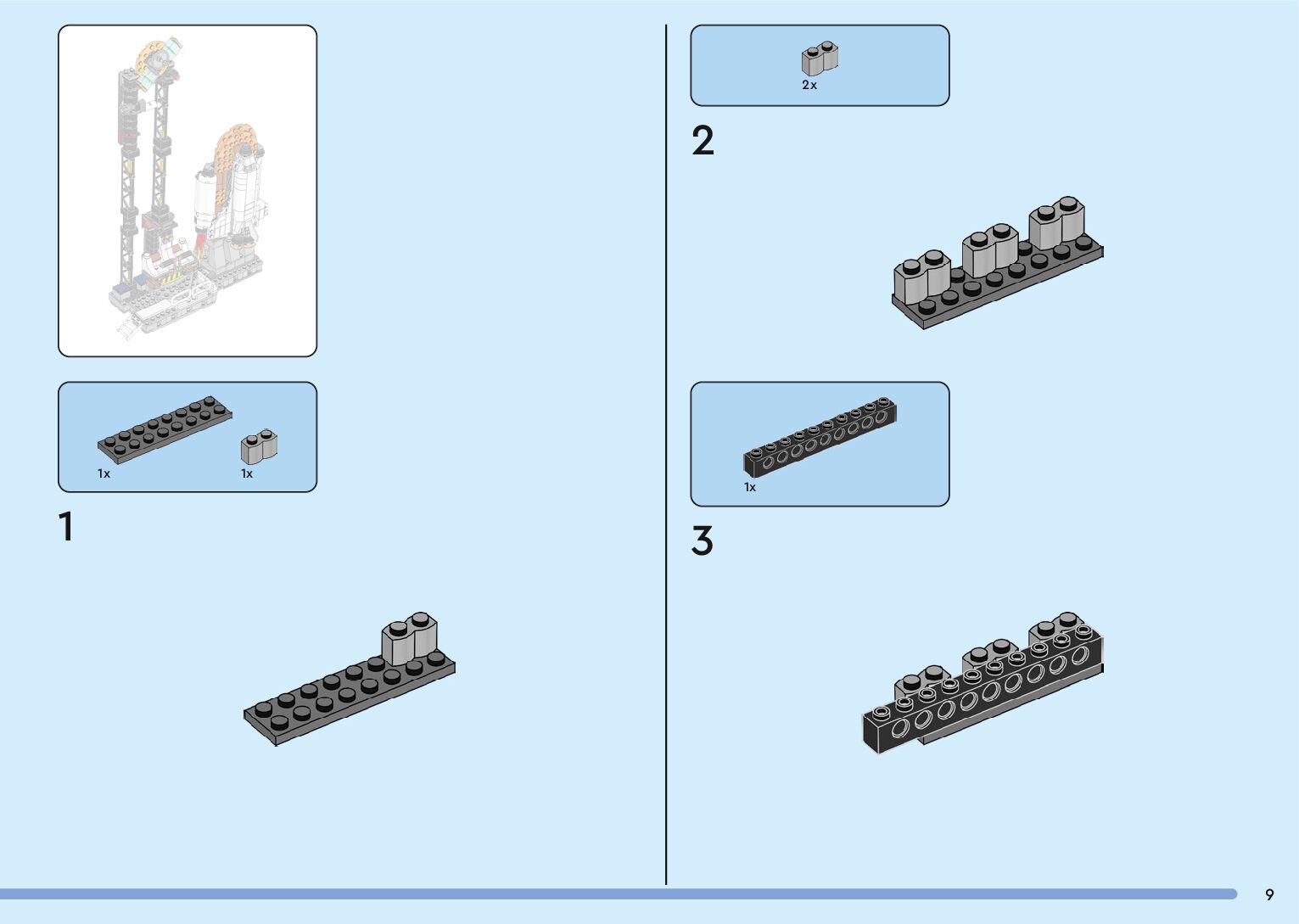 1x

1x

1

2x

2

1x

3

9