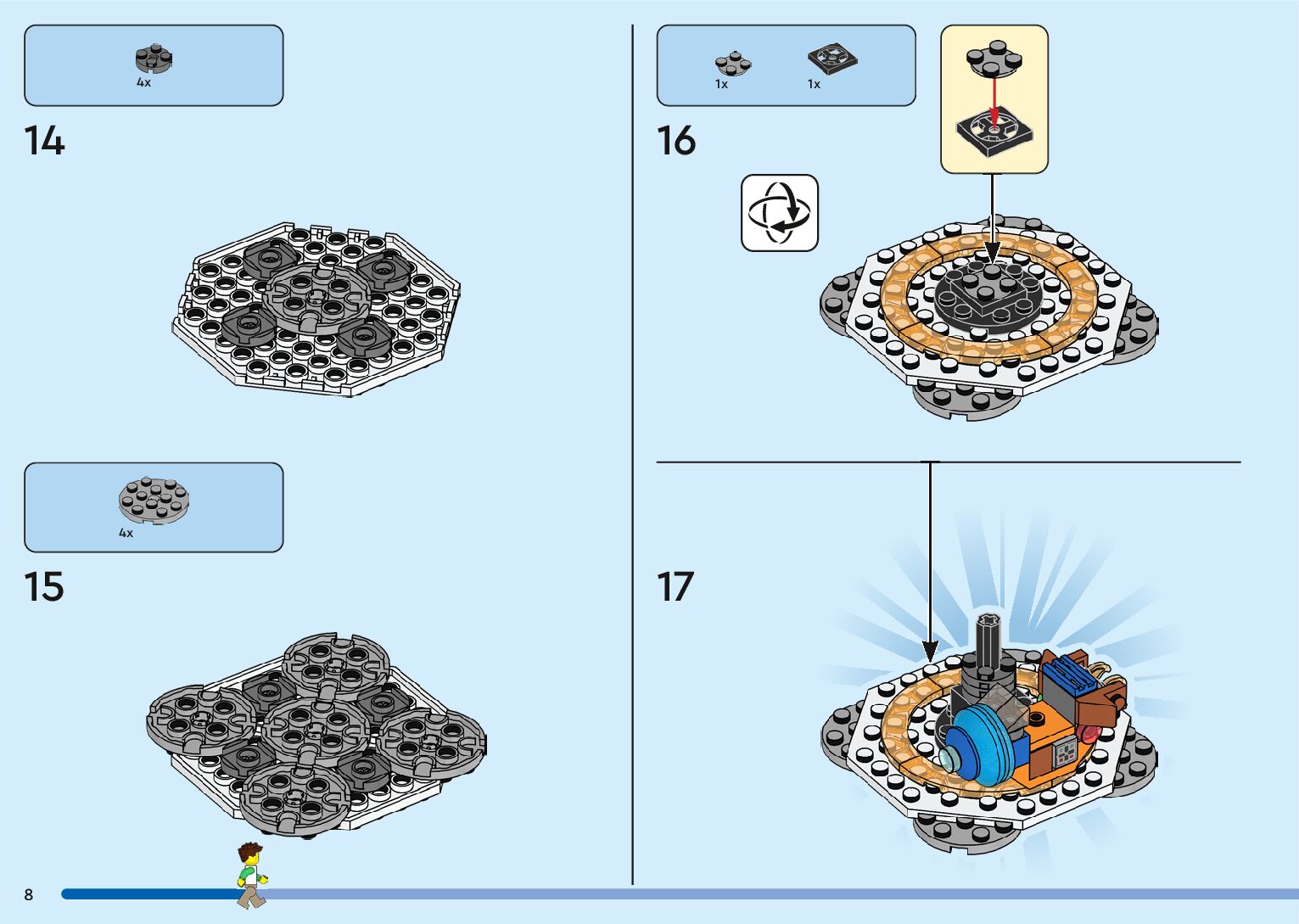 4x

14

4x

15

1x 1x

16

17

8