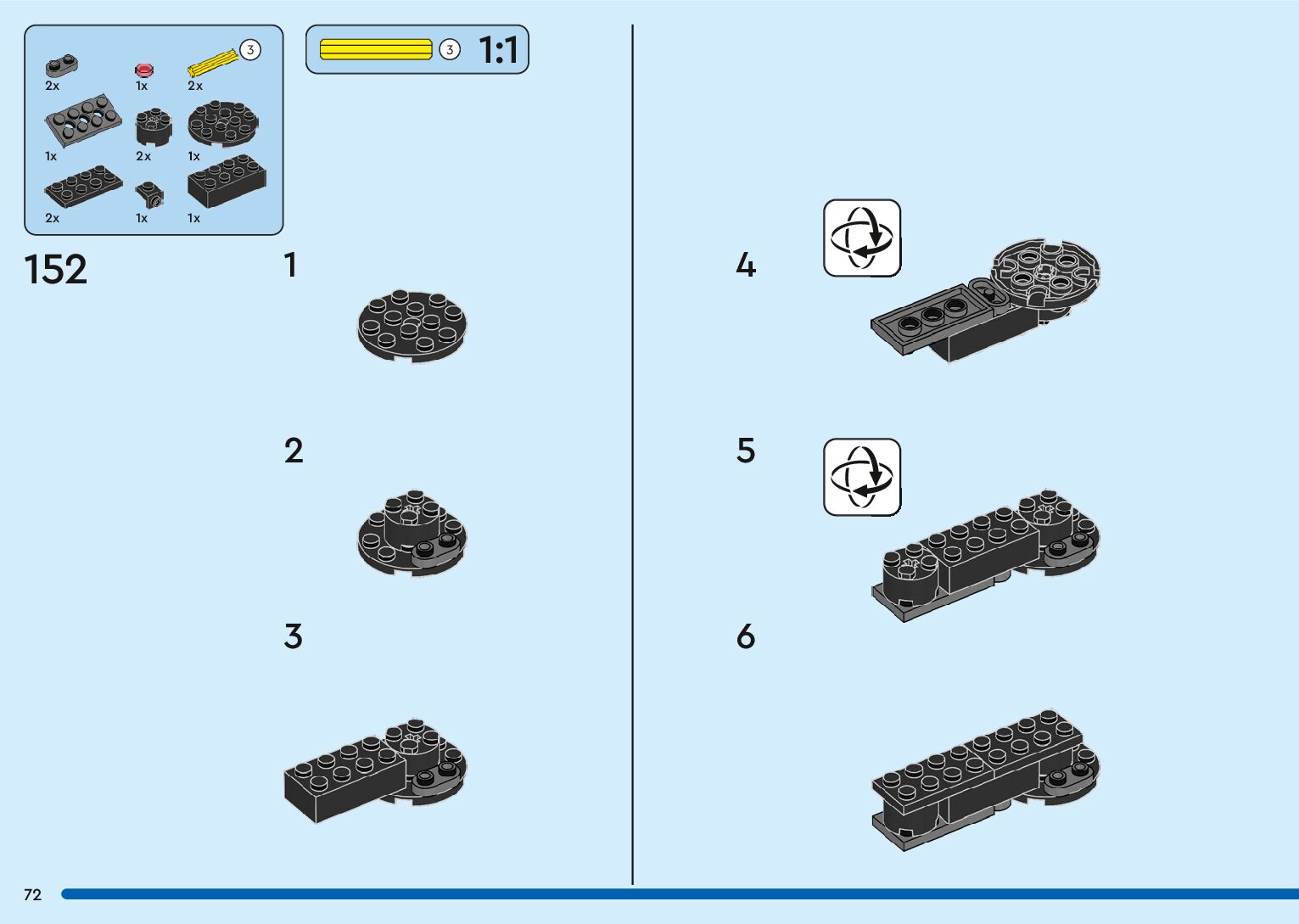 2x
1x
3
2x
1x
2x
1x
2x
1x
1x

3
1:1

152

1

2

3

4

5

6

72