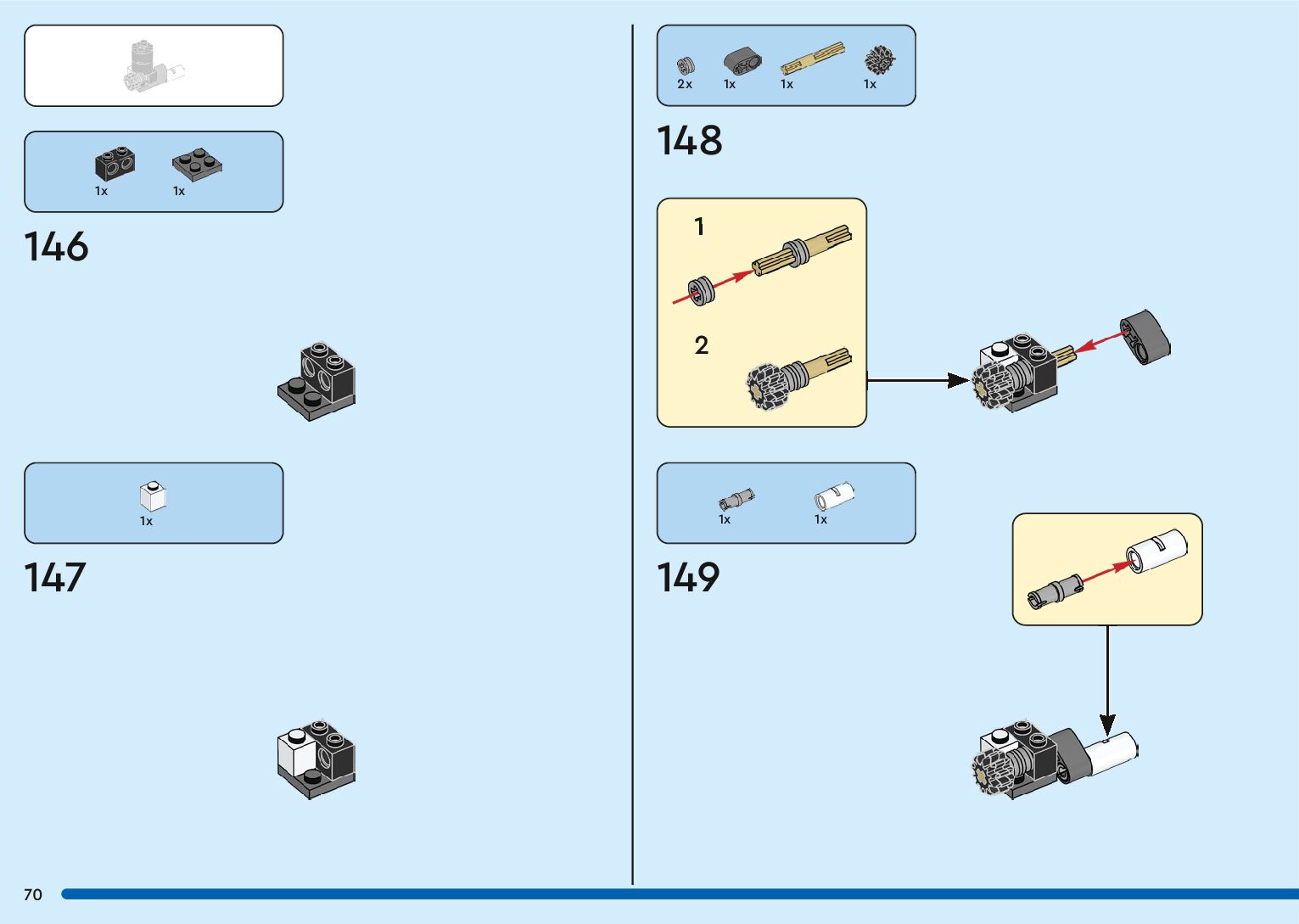 1x 1x

146

1x

147

2x 1x 1x 1x

148

1

2

1x 1x

149

70