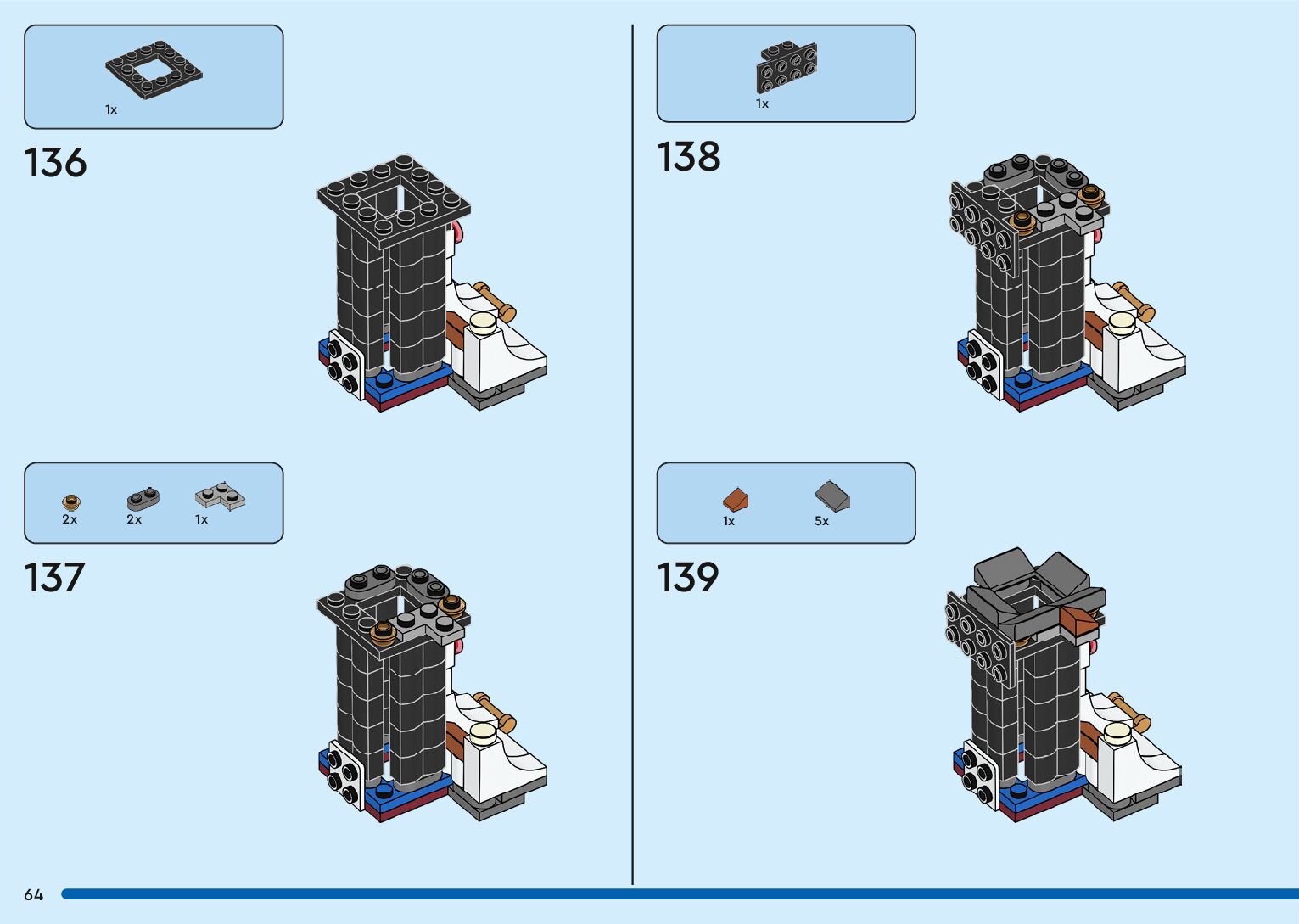 1x

136

2x 2x 1x

137

1x

138

1x 5x

139

64