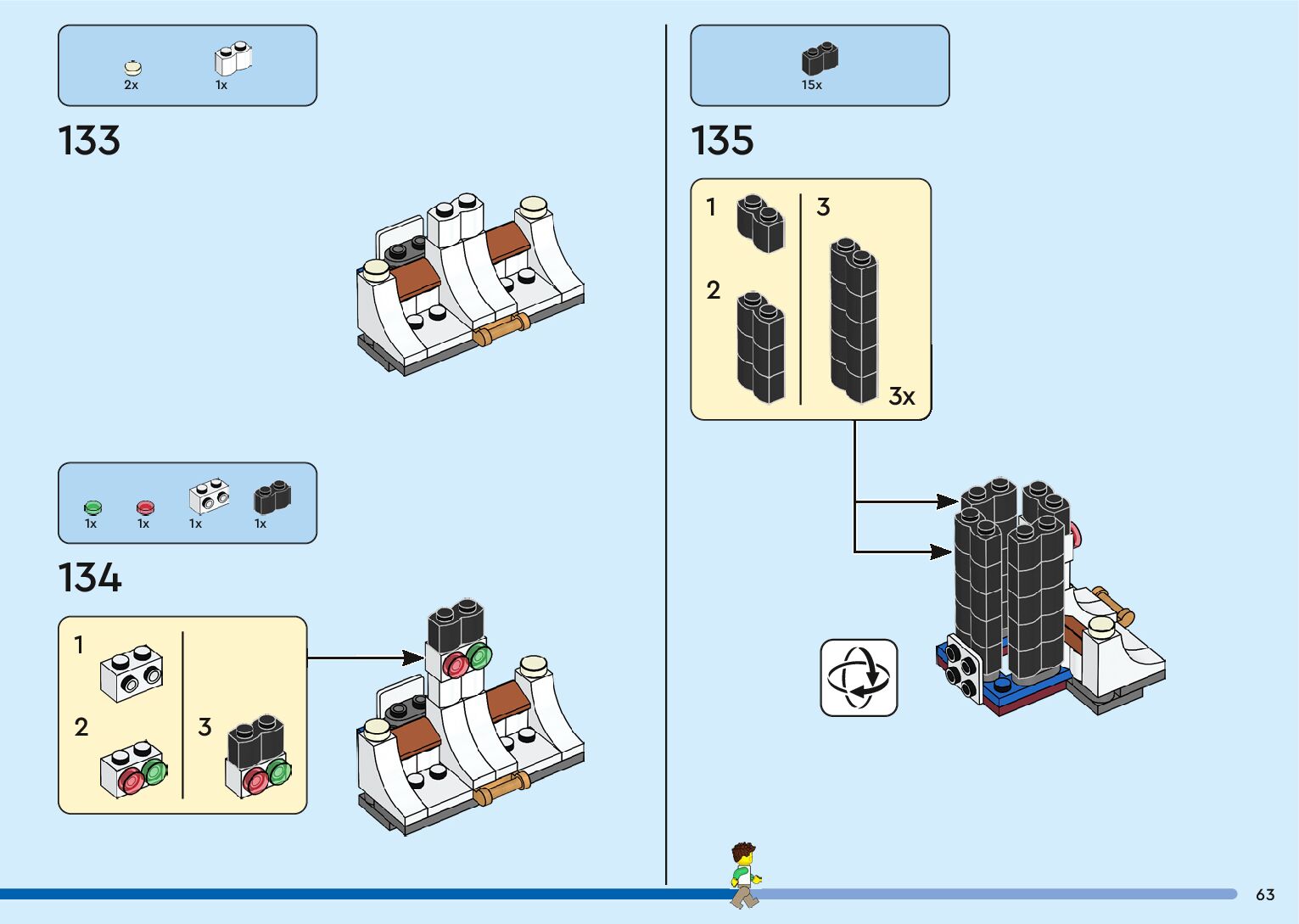 2x 1x

133

1x 1x 1x 1x

134

1

2

3

15x

135

1

2

3

3x

63