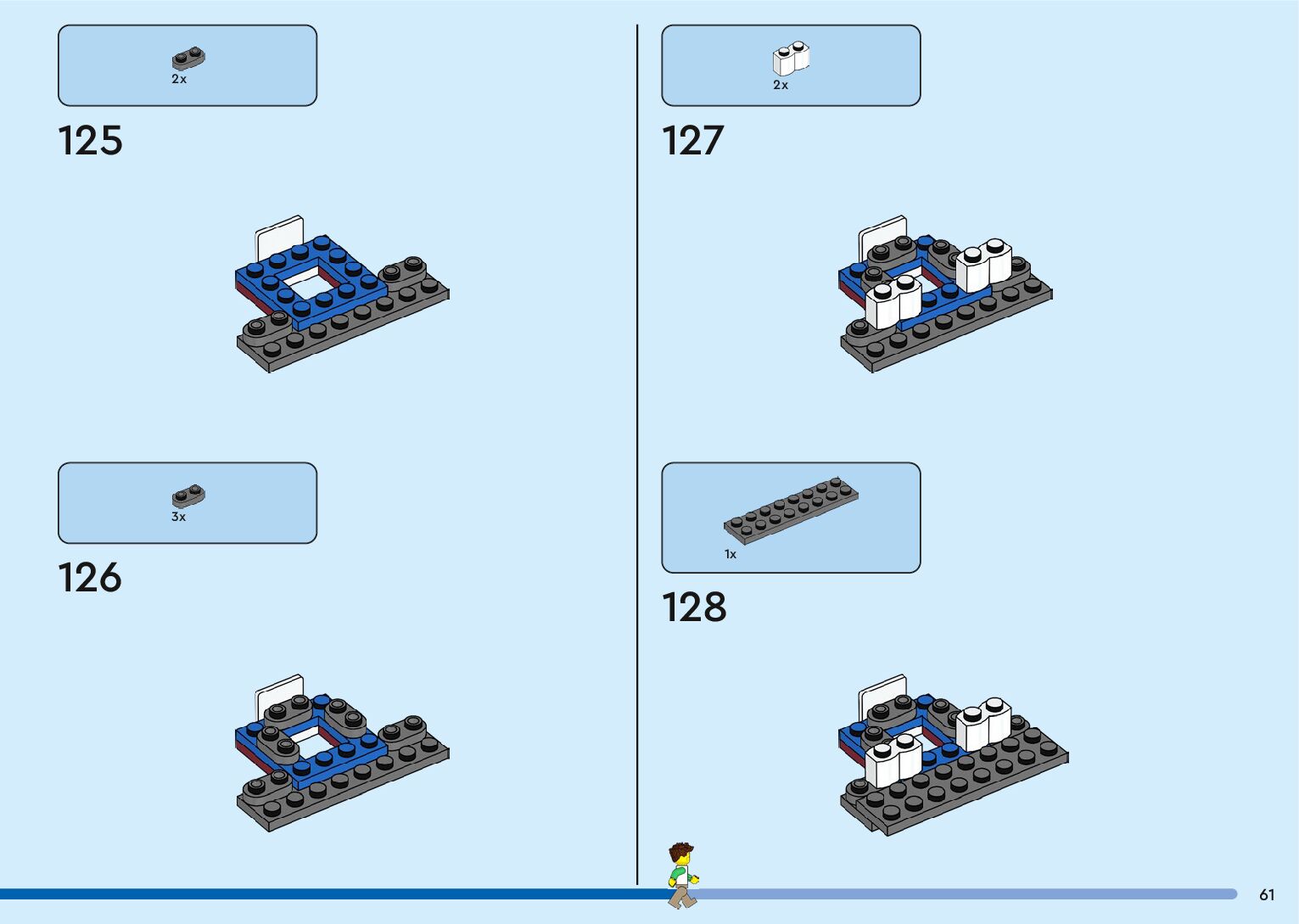 2x

125

3x

126

2x

127

1x

128

61