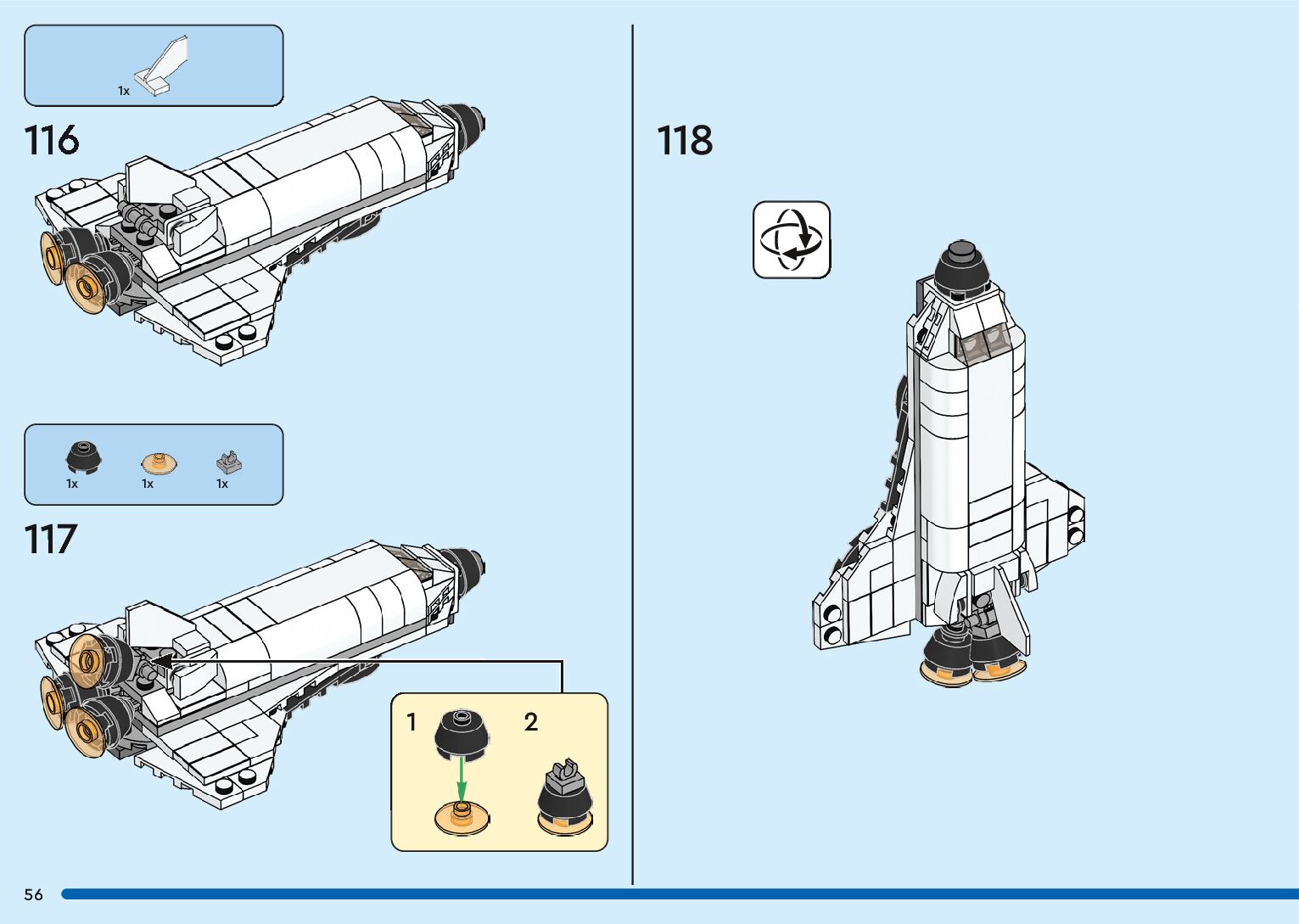 1x

116

1x 1x 1x

117

1 2

118

56