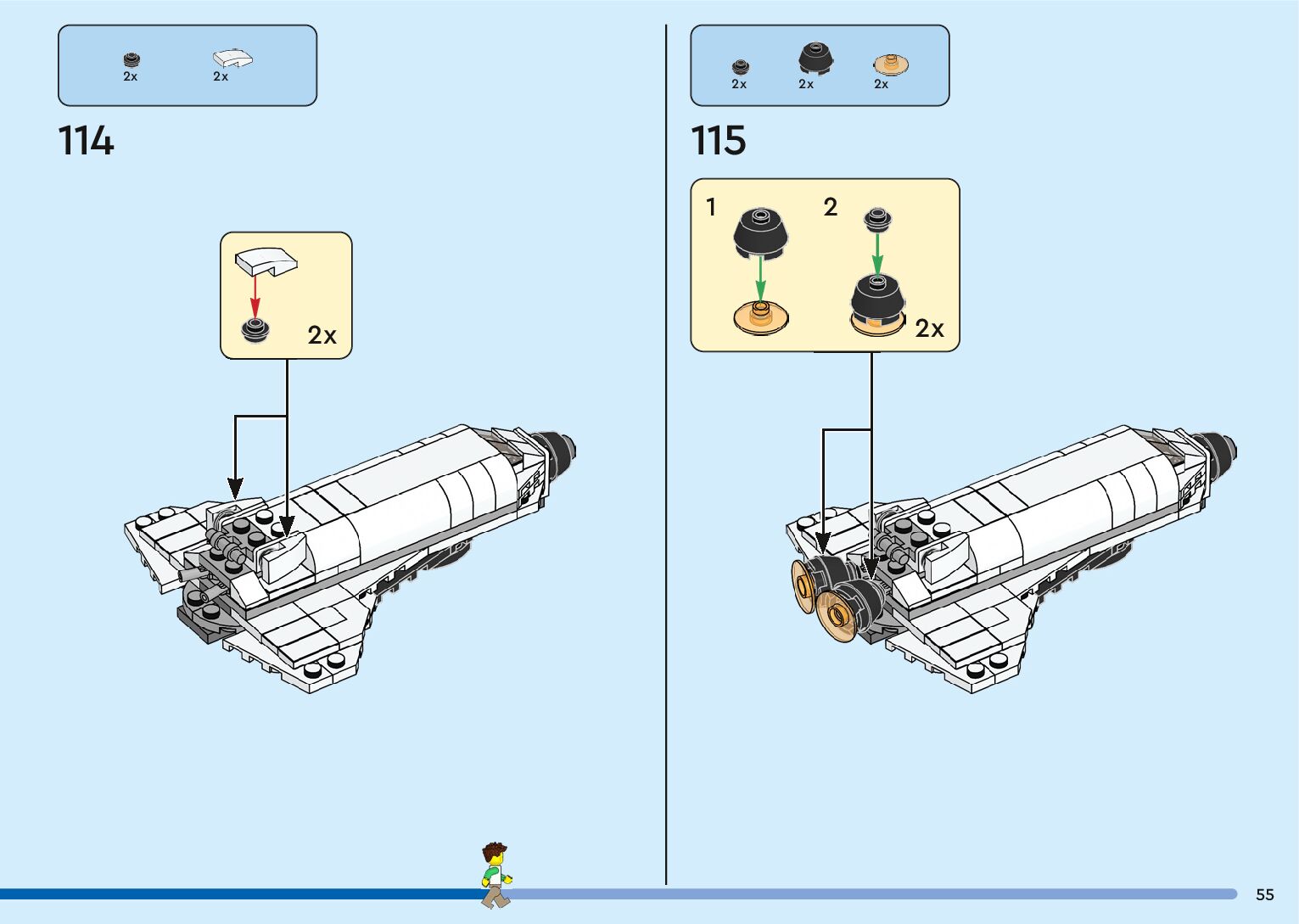 2x 2x

114

2x

2x 2x 2x

115

1 2

2x

55