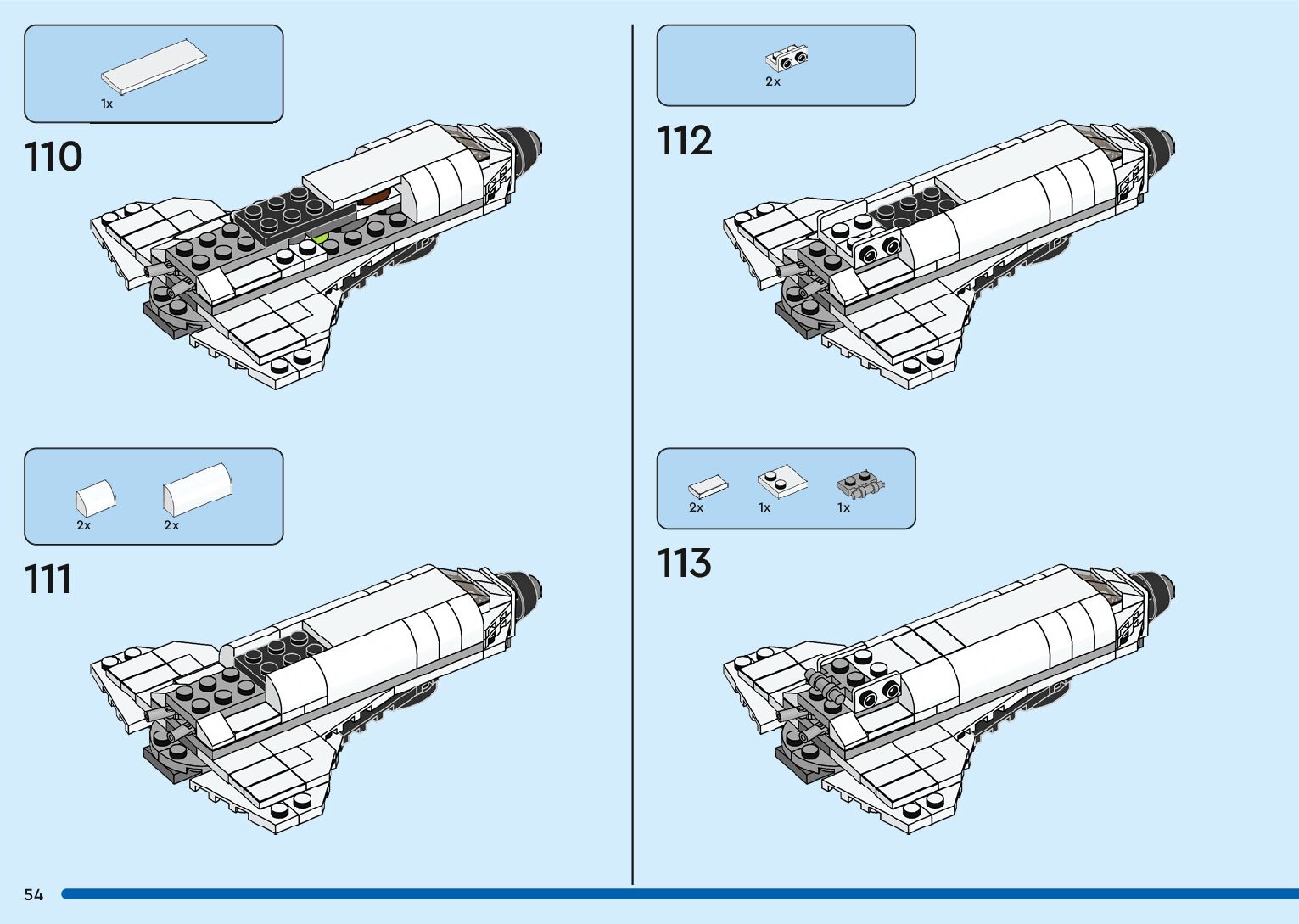 1x

110

2x 2x

111

2x

112

2x 1x 1x

113

54