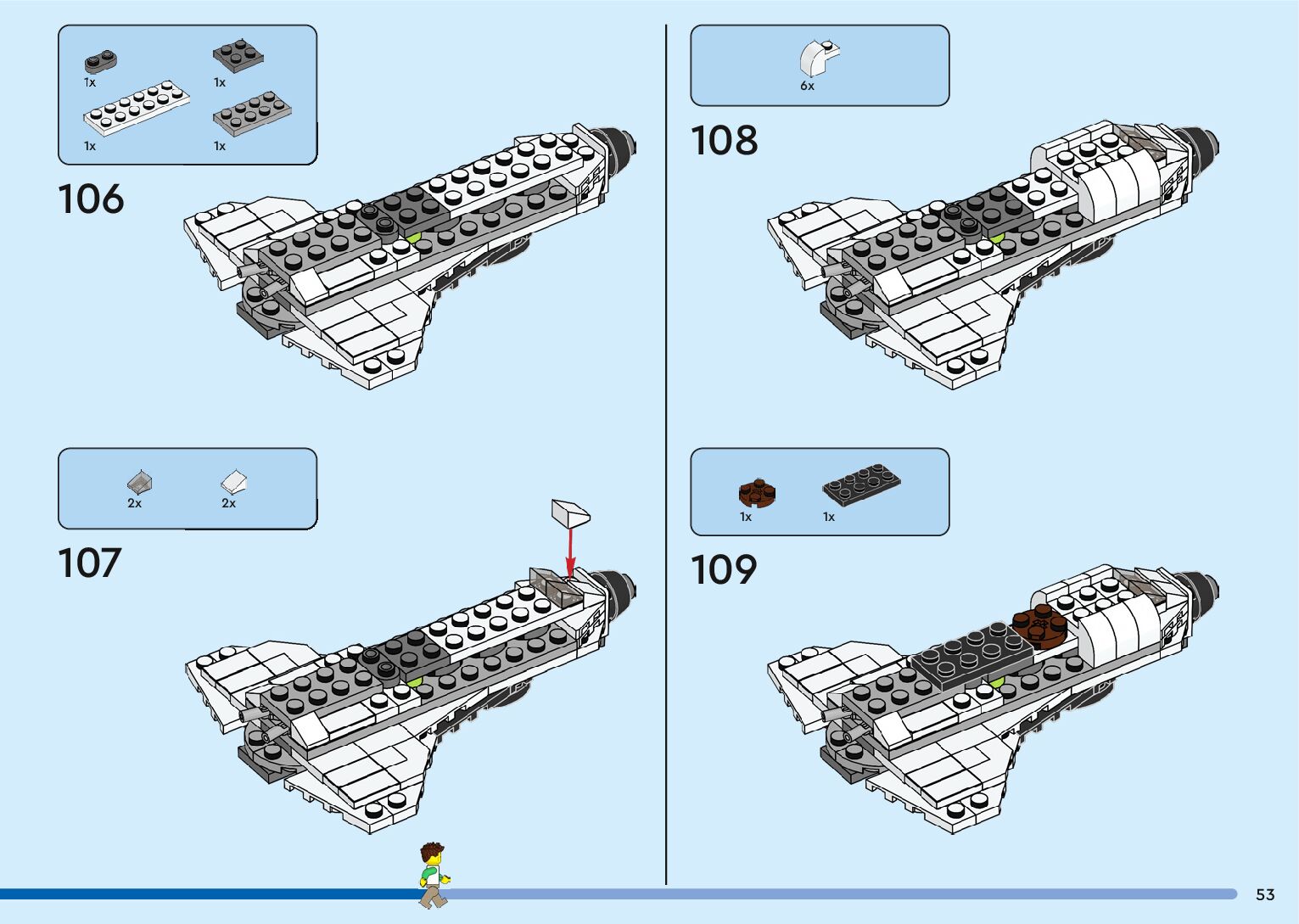 1x
1x
1x
1x
106

2x
2x
107

6x
108

1x
1x
109

53