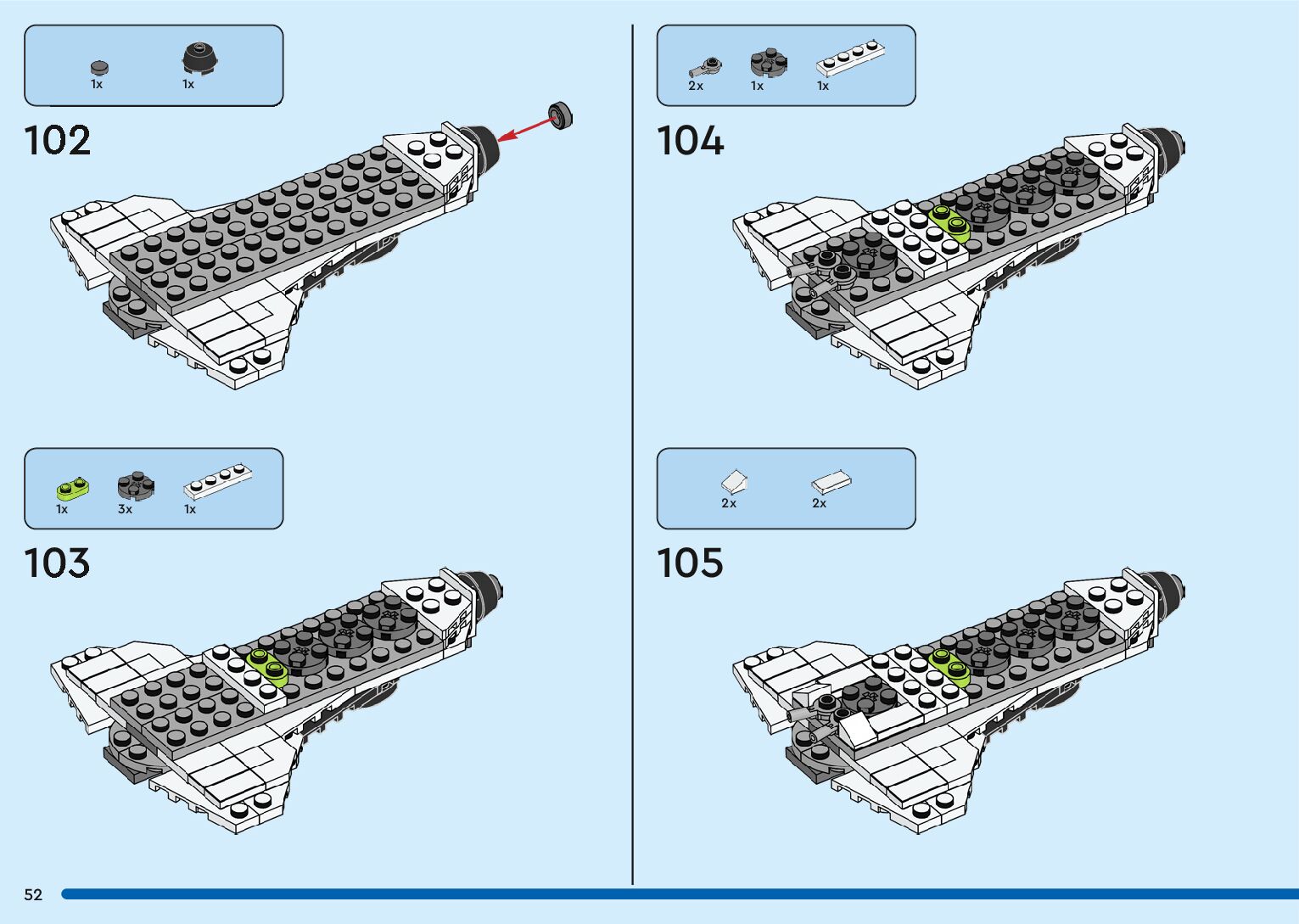 1x 1x

102

1x 3x 1x

103

2x 1x 1x

104

2x 2x

105

52