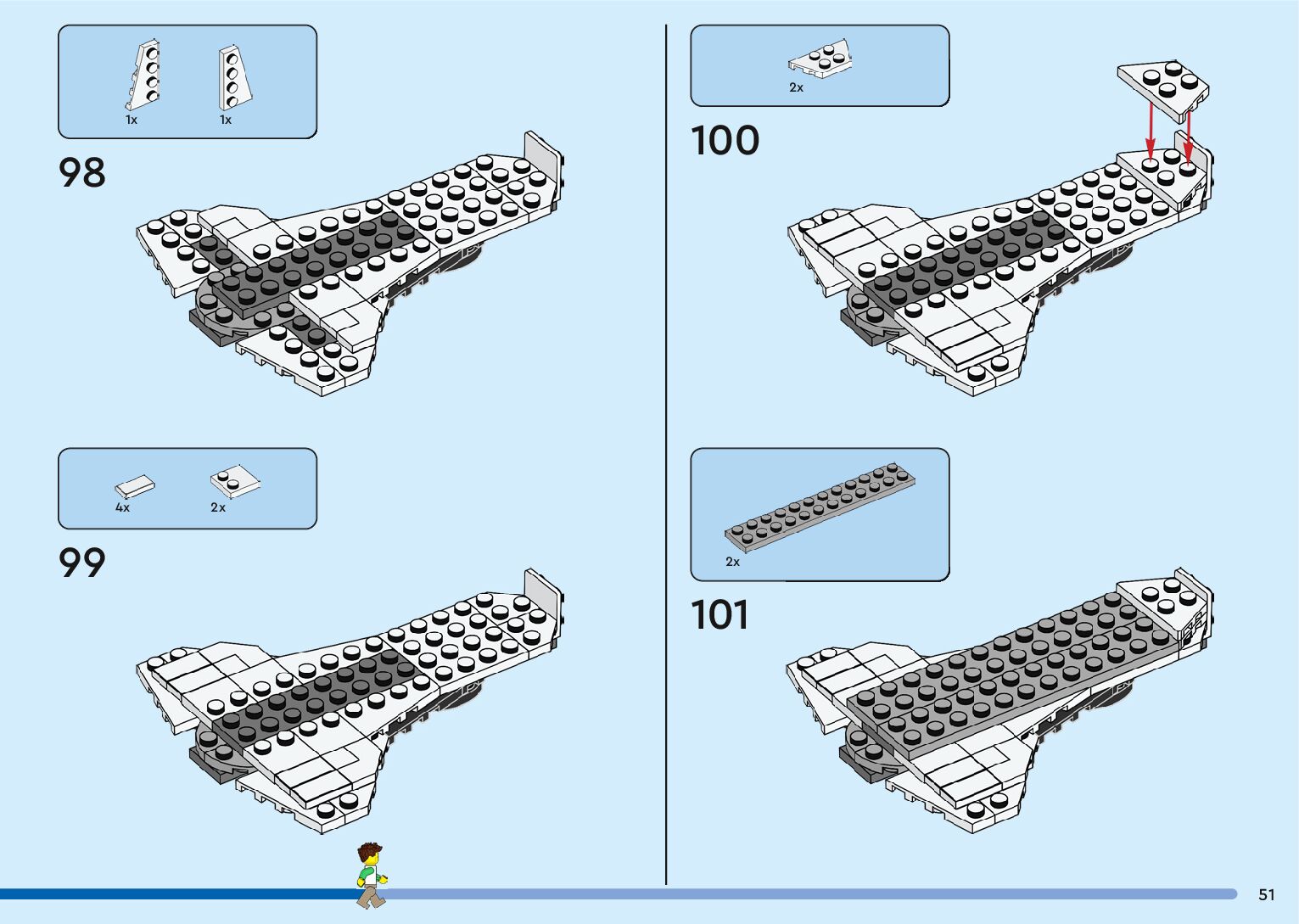 1x 1x

98

4x 2x

99

2x

100

2x

101

51