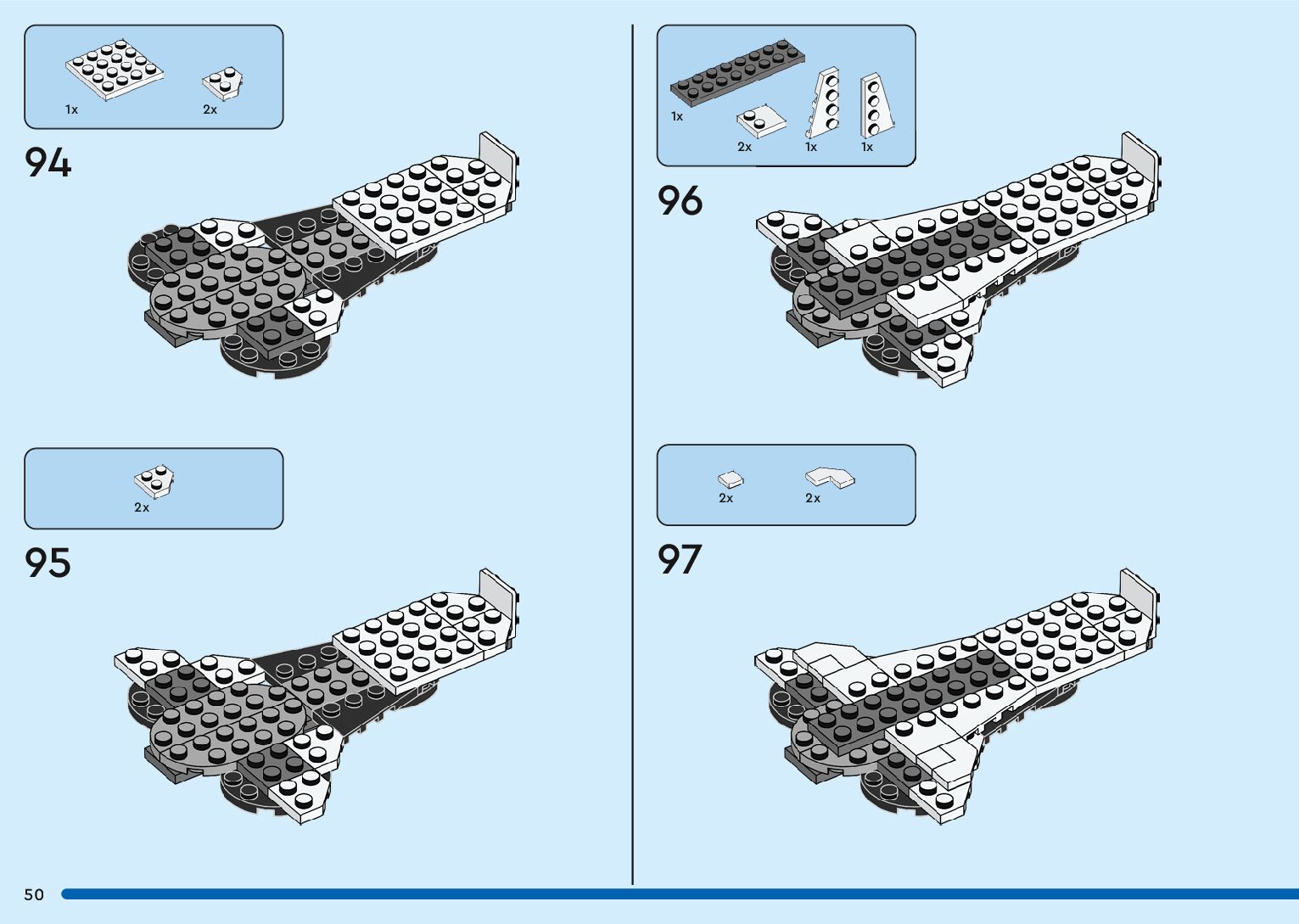 1x 2x

94

2x

95

1x 2x 1x 1x

96

2x 2x

97

50