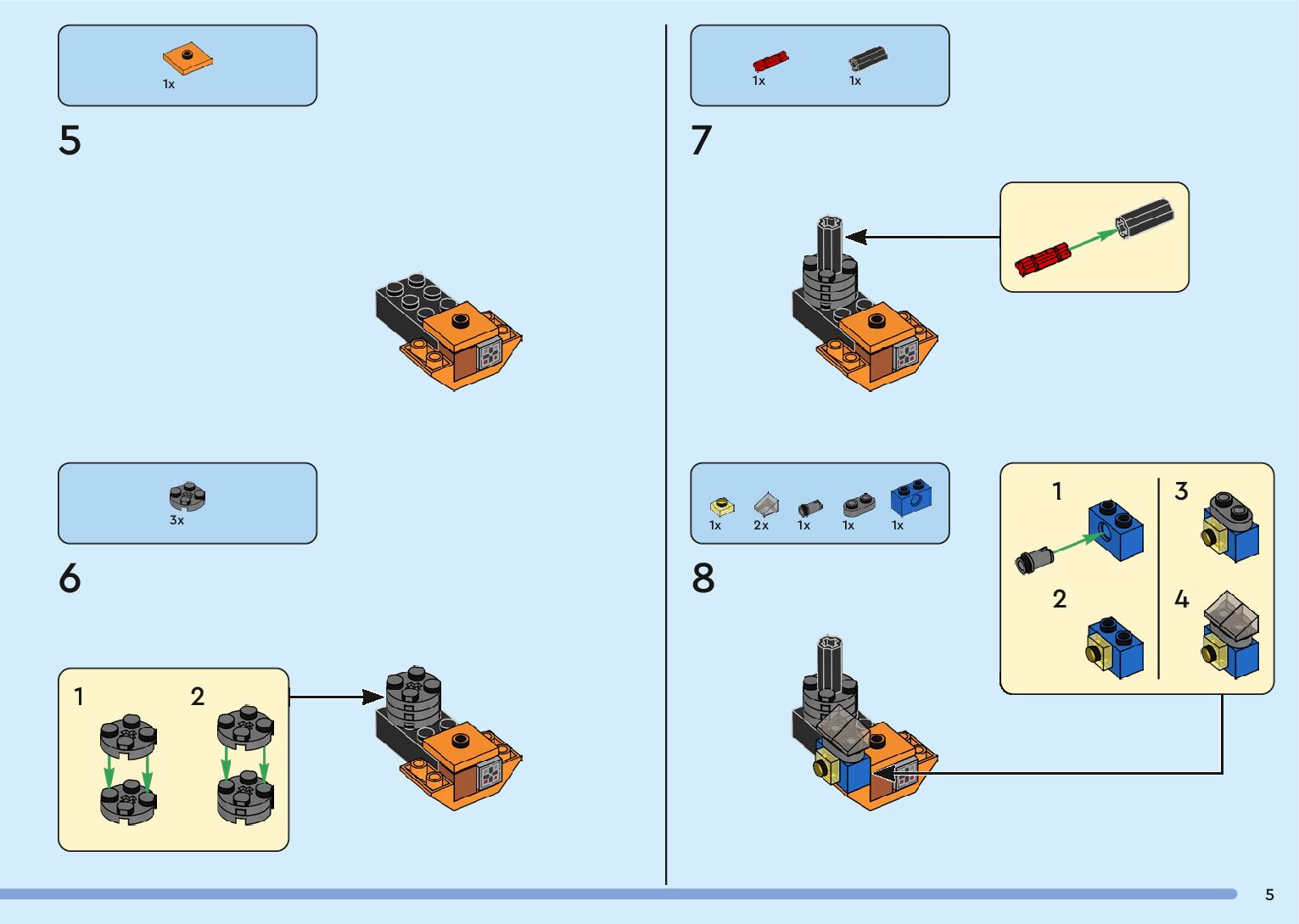 1x

5

3x

6

1

2

1x 1x

7

1x 2x 1x 1x 1x

8

1

2

3

4

5