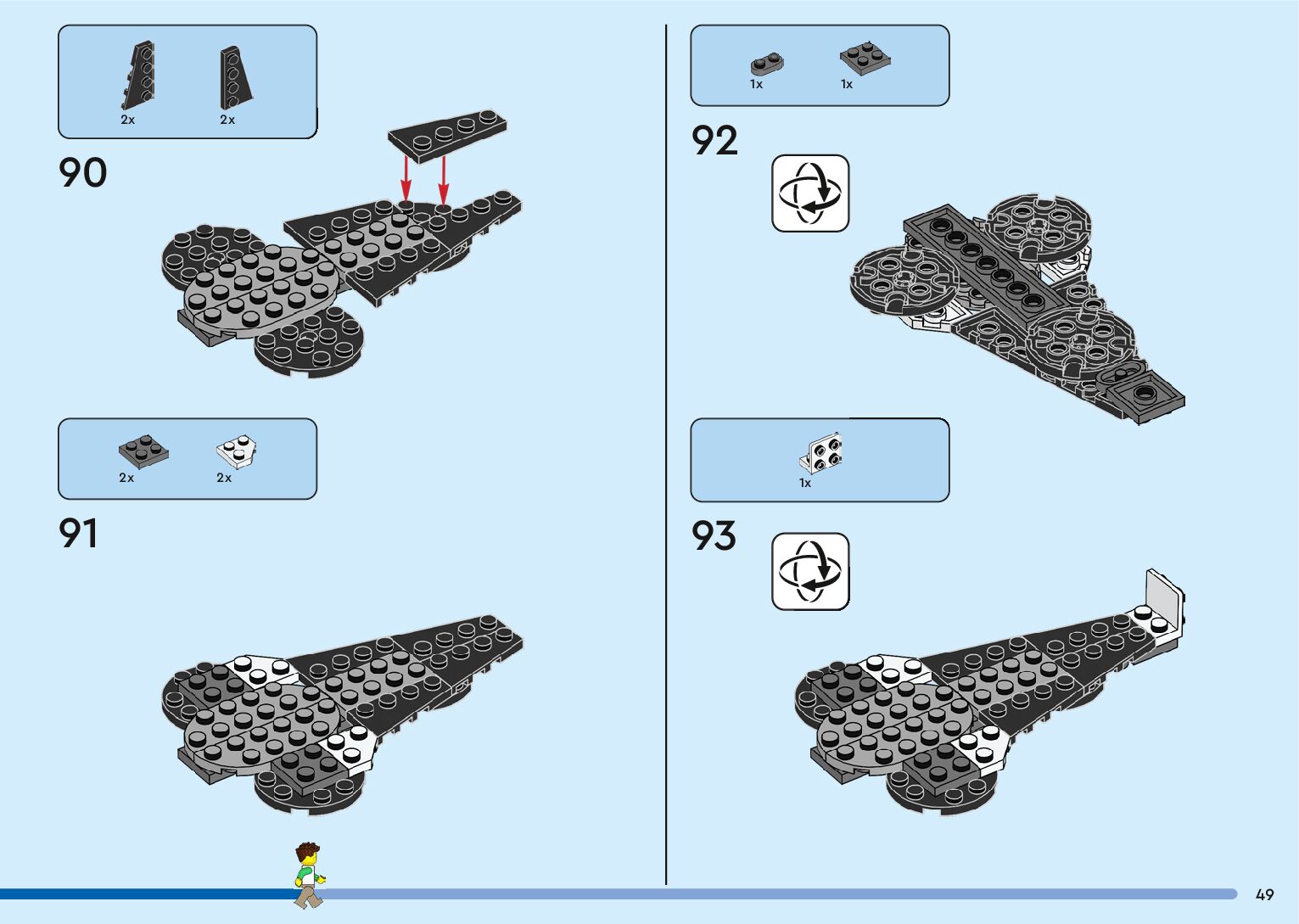 2x 2x

90

2x 2x

91

1x 1x

92

1x

93

49