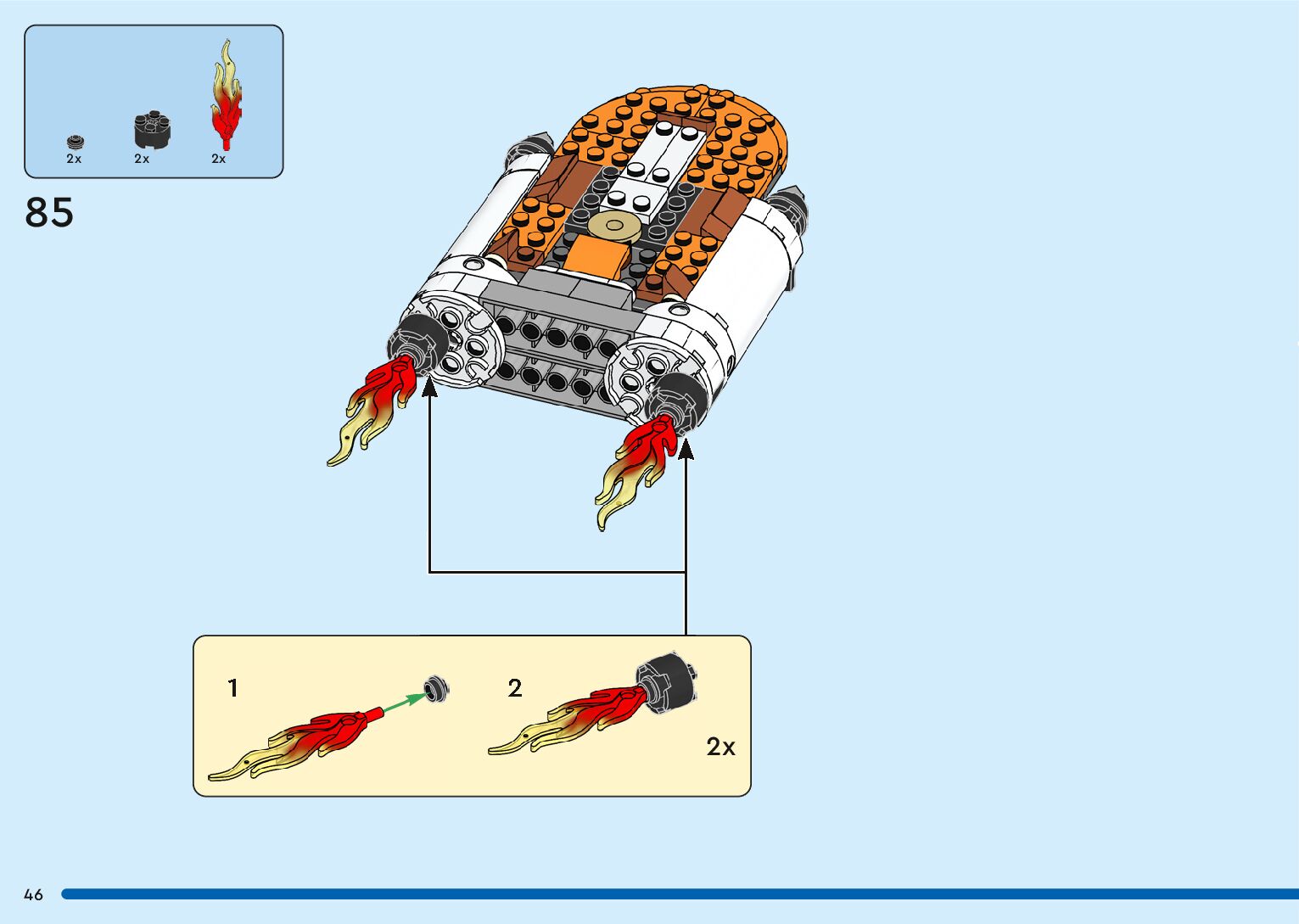 2x
2x
2x

85

1

2

2x

46