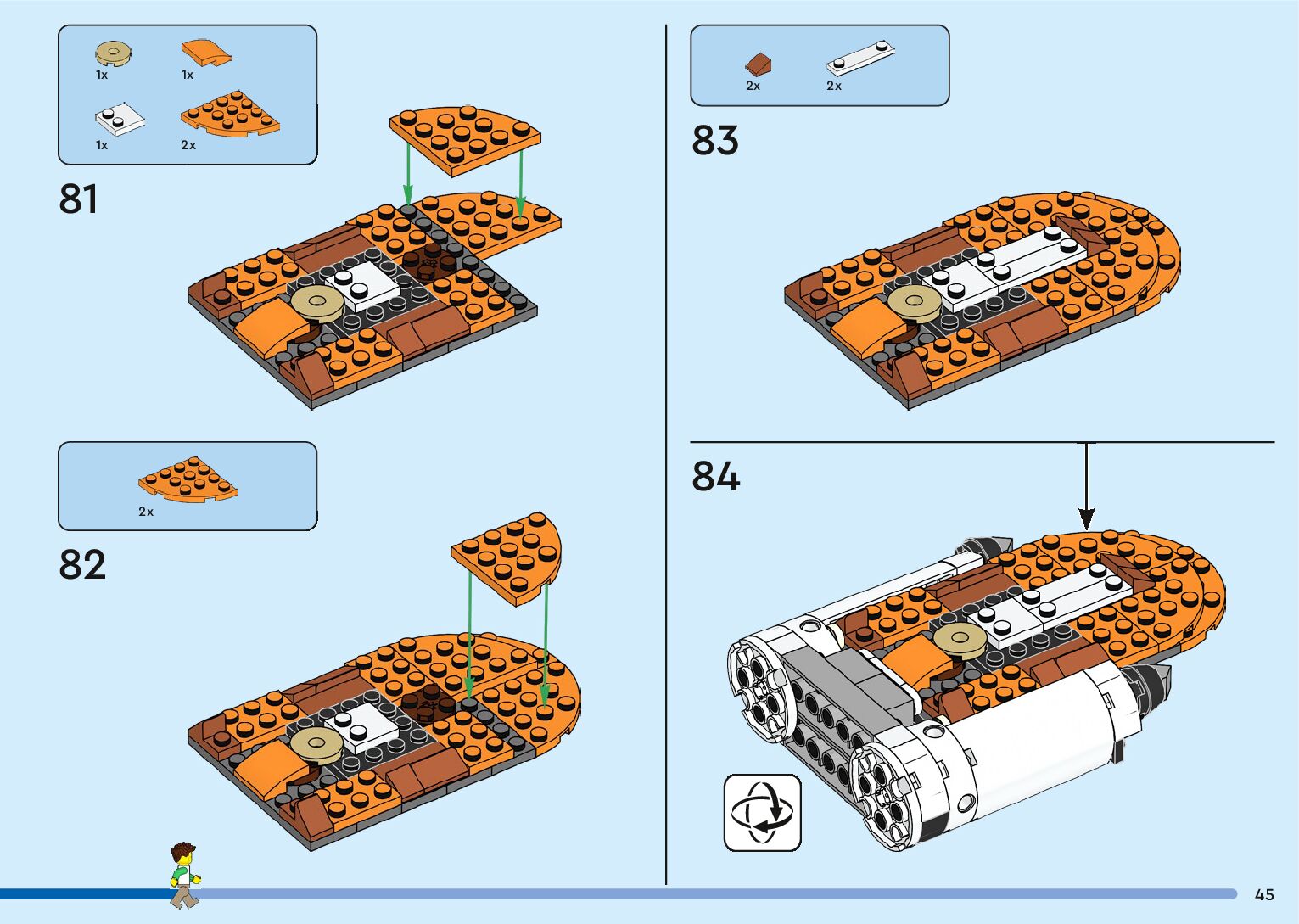 1x
1x
1x
2x

81

2x

82

2x
2x

83

84

45