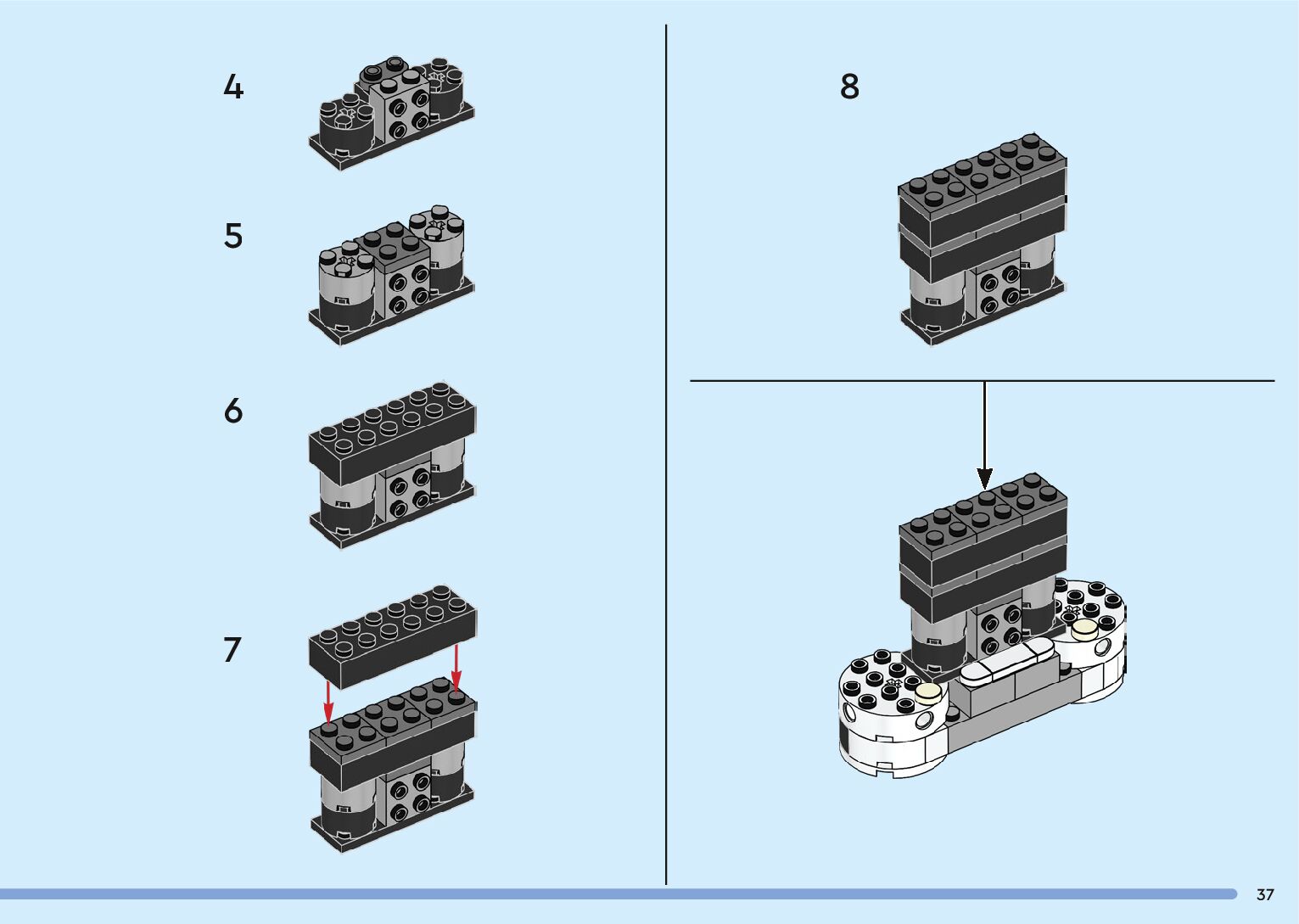 4

5

6

7

8

37