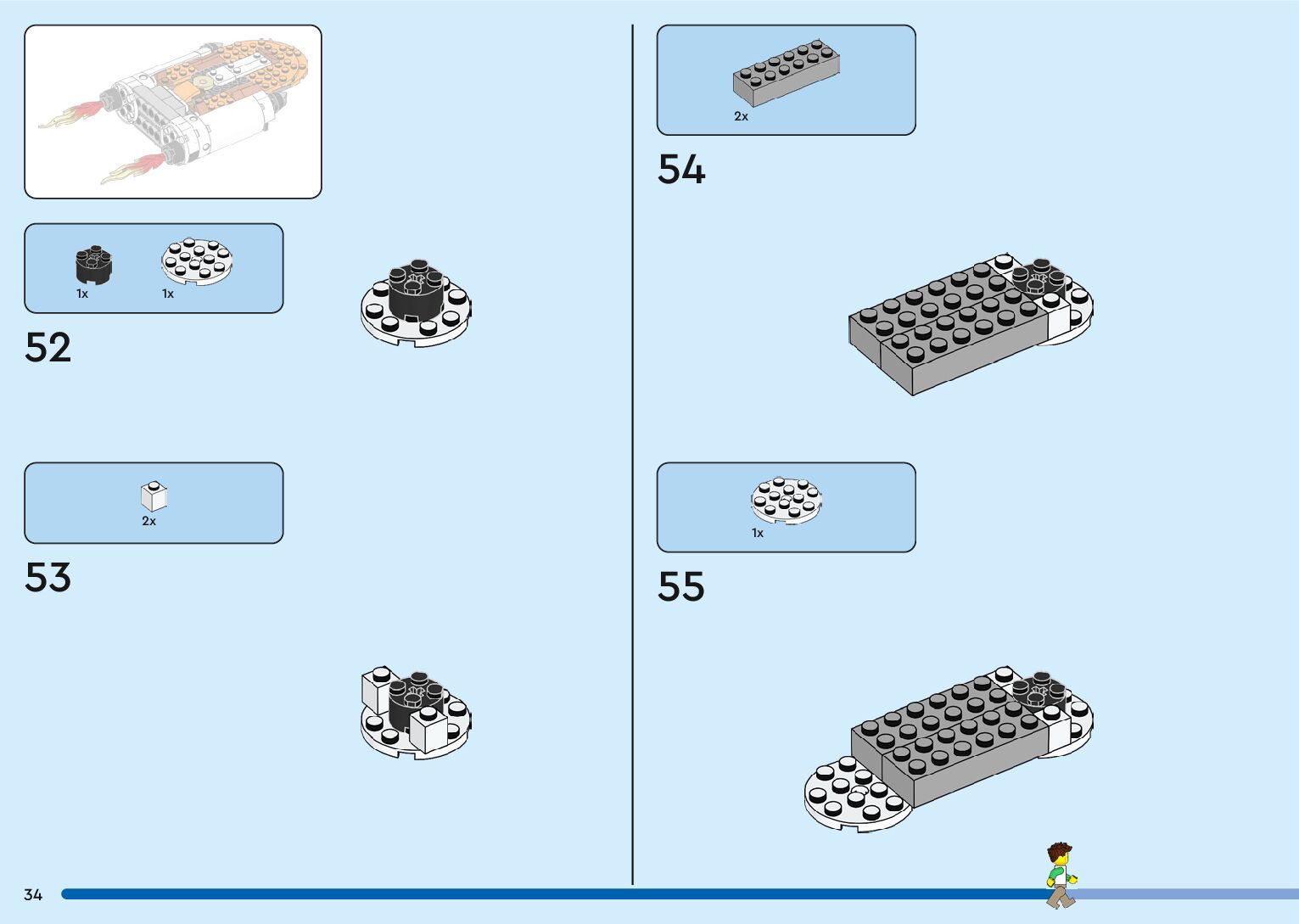 1x 1x

52

2x

53

2x

54

1x

55

34