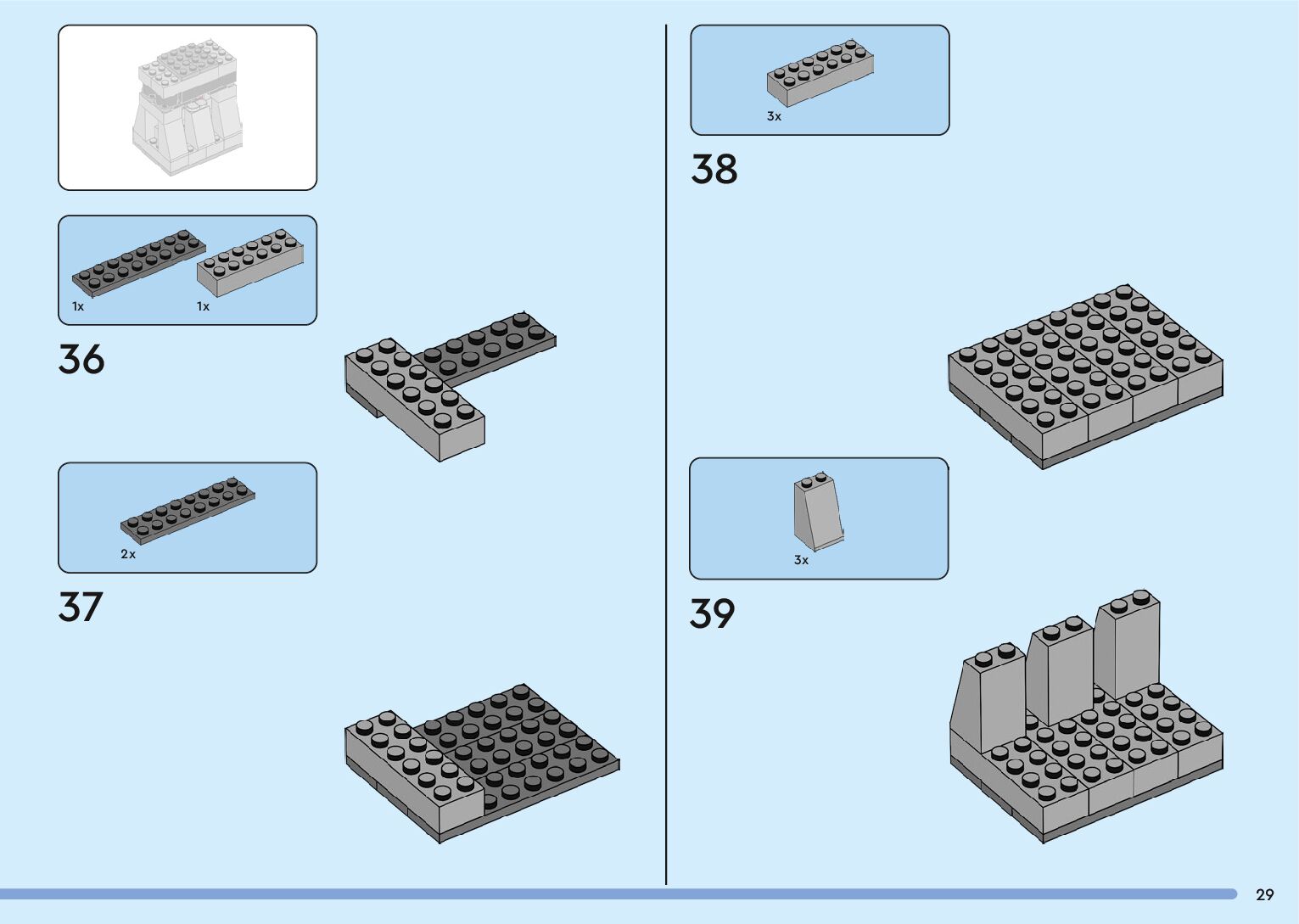 1x
1x

36

2x

37

3x

38

3x

39

29