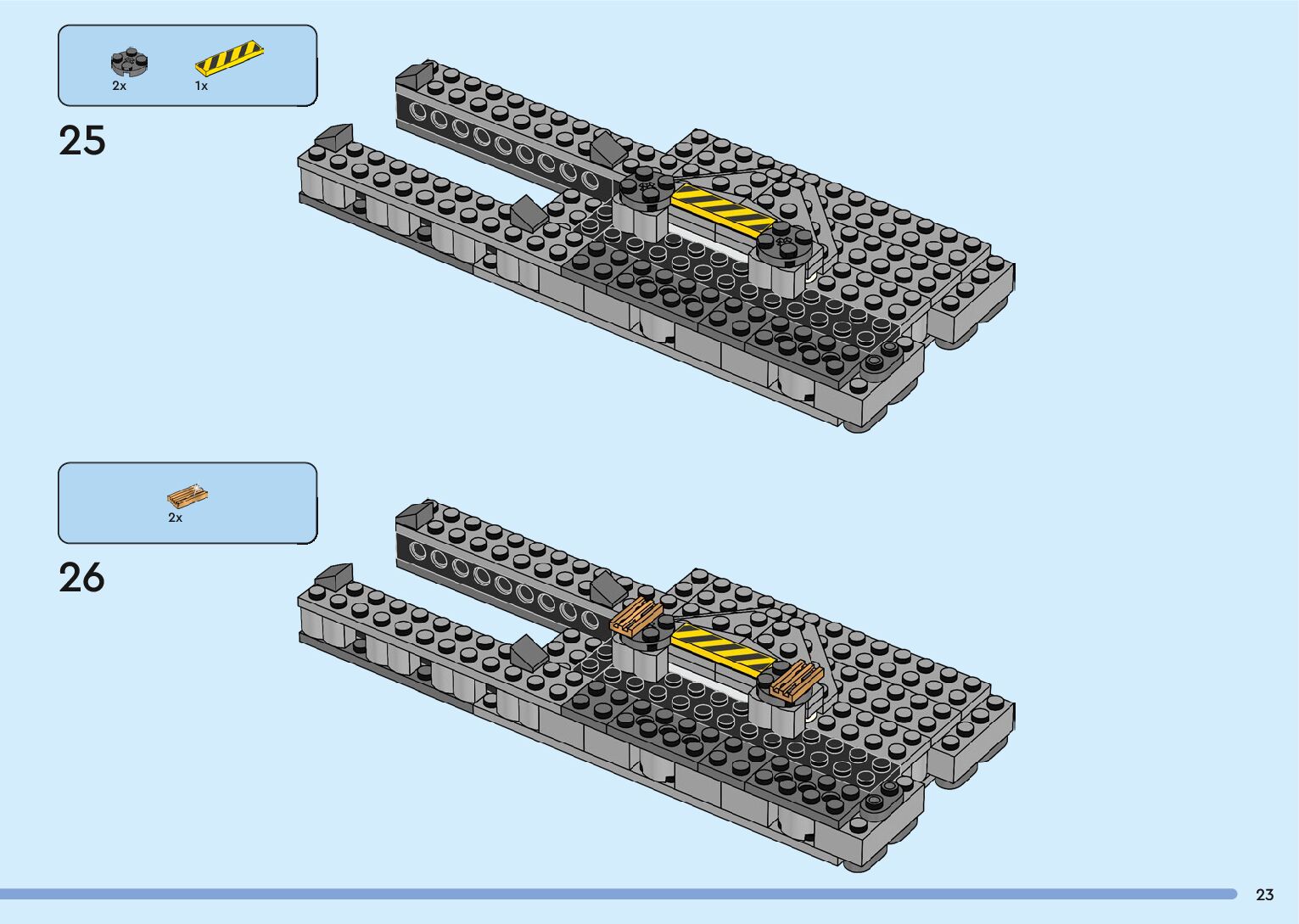 2x
1x

25

2x

26

23