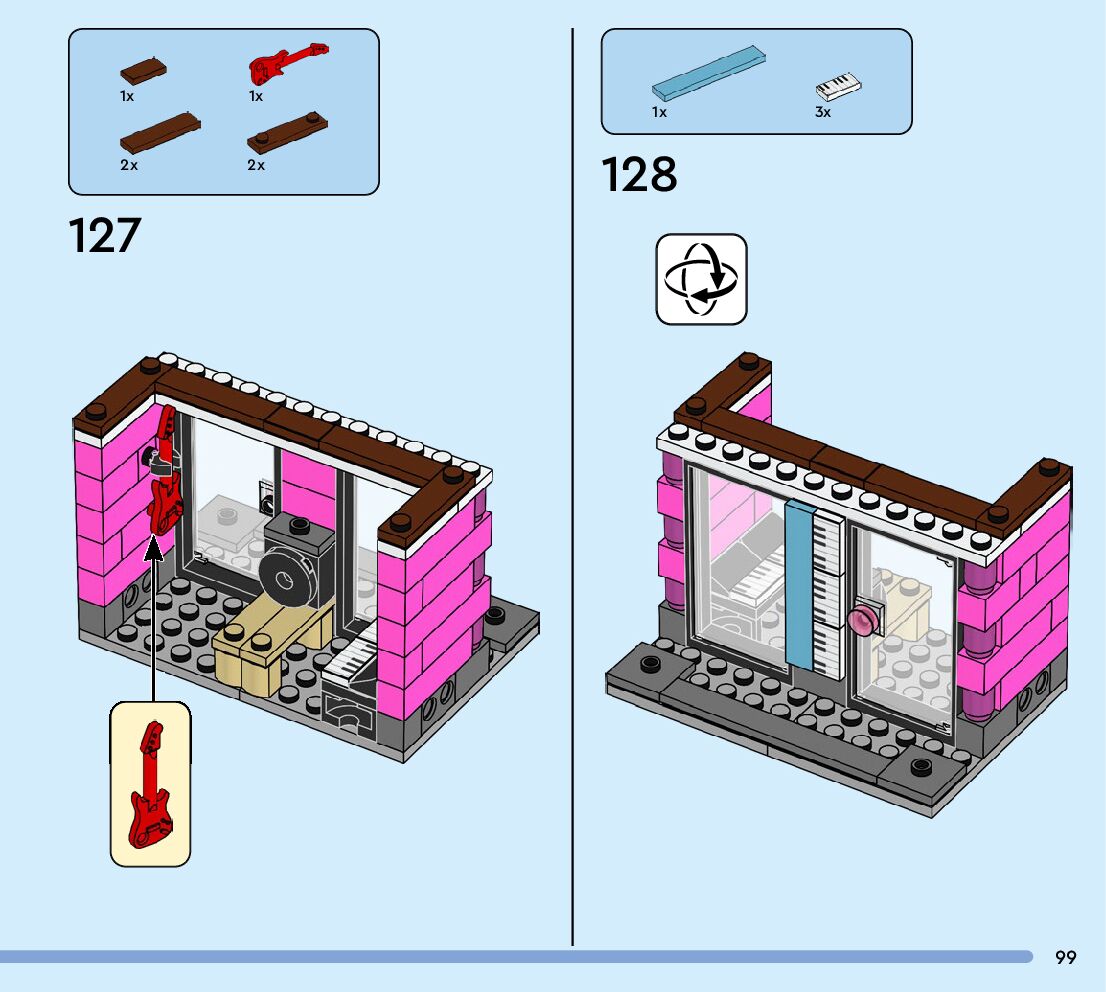 1x
1x
2x
2x

127

1x
3x

128

99