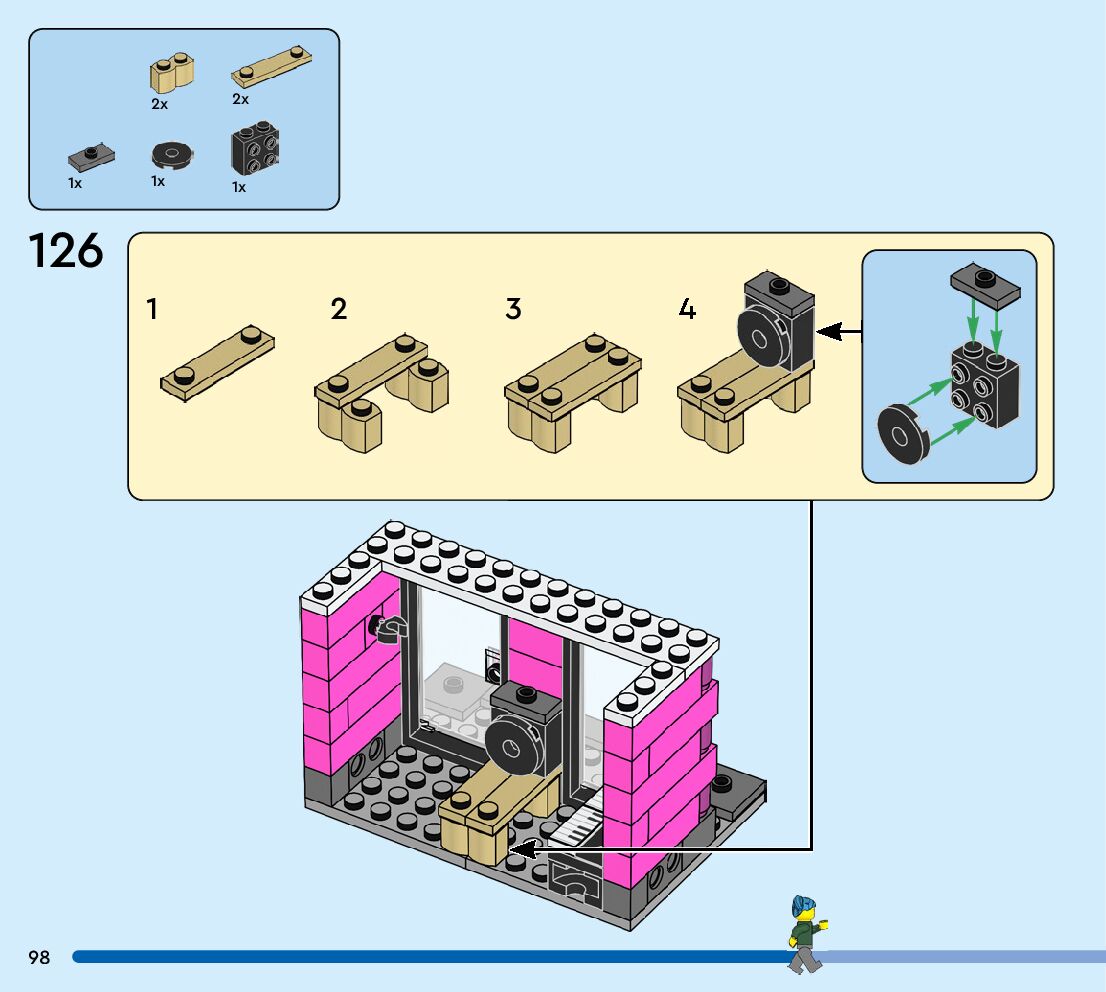 2x
2x
1x
1x
1x

126

1
2
3
4

98