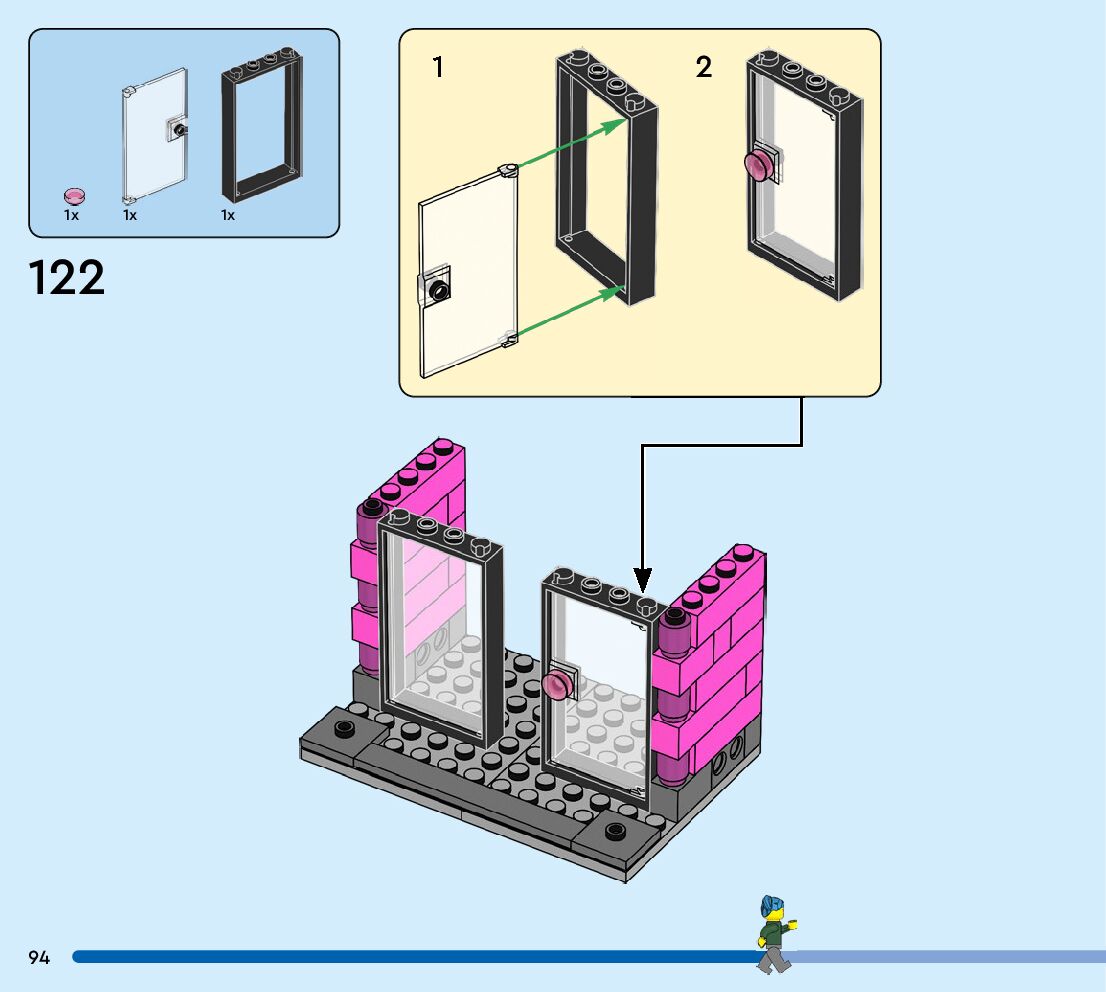 1x 1x 1x

122

1

2

94